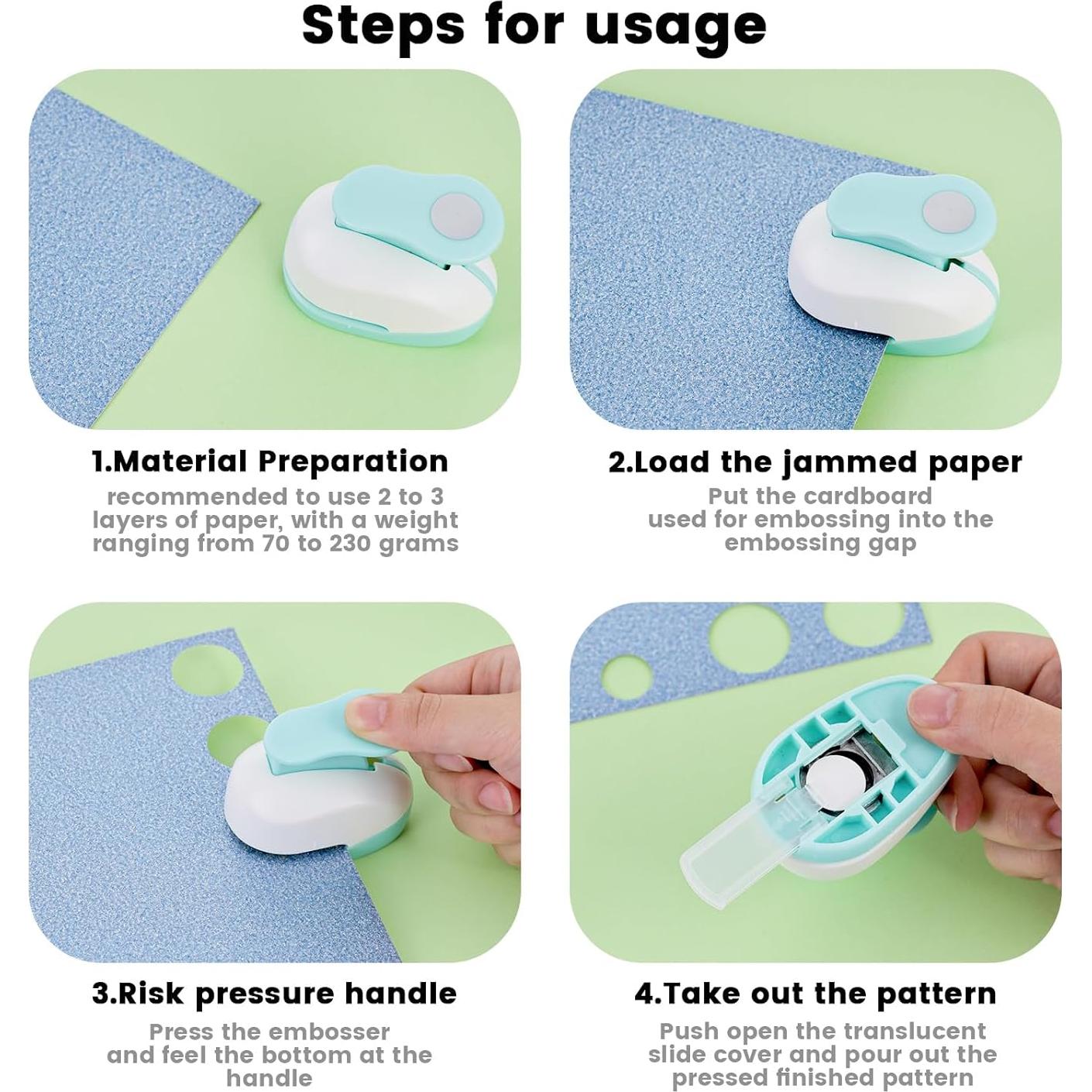 Steps for usage

1.Material Preparation
recommended to use 2 to 3 layers of paper, with a weight ranging from 70 to 230 grams

2.Load the jammed paper
Put the cardboard used for embossing into the embossing gap

3.Risk pressure handle
Press the embosser and feel the bottom at the handle

4.Take out the pattern
Push open the translucent slide cover and pour out the pressed finished pattern