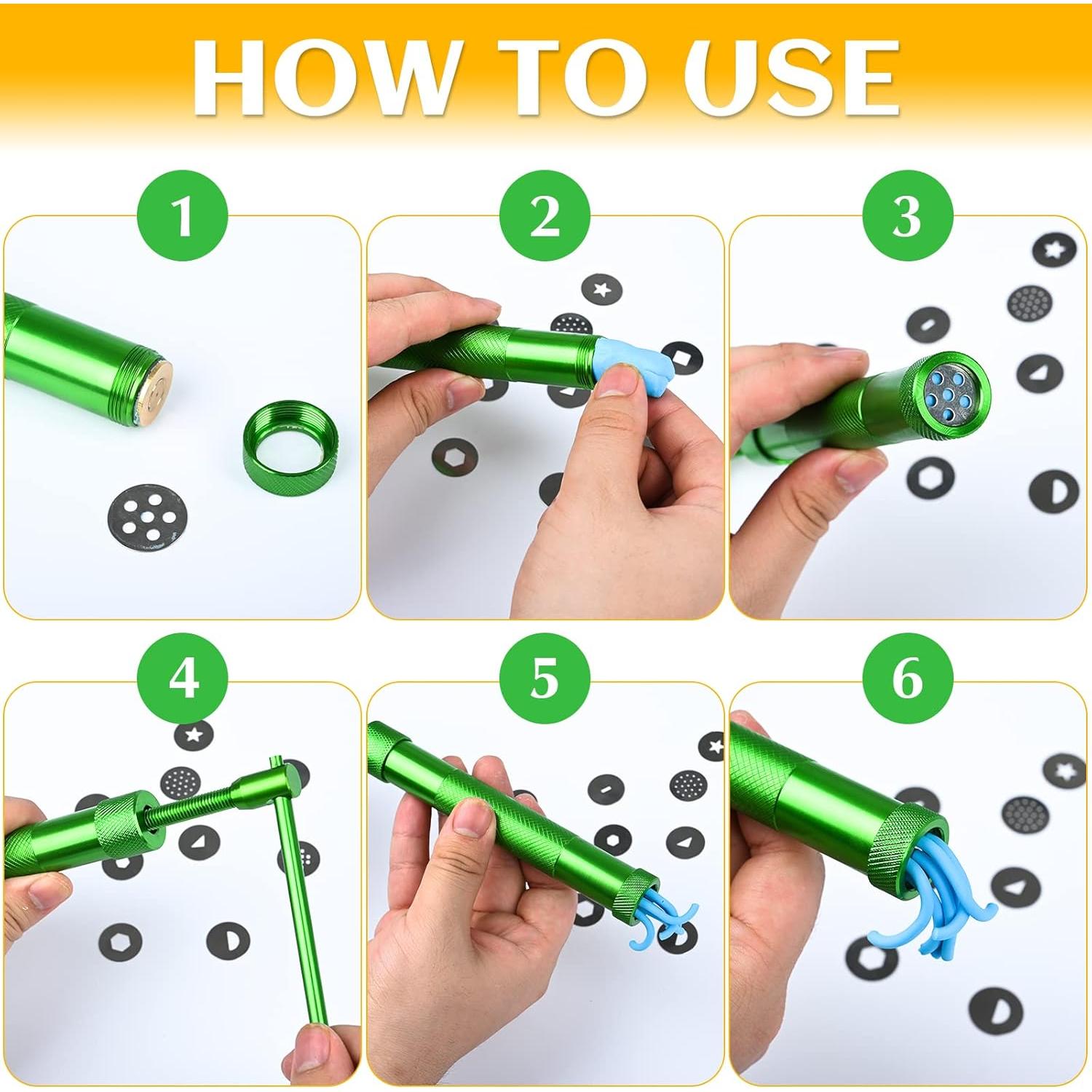 HOW TO USE

1

2

3

4

5

6