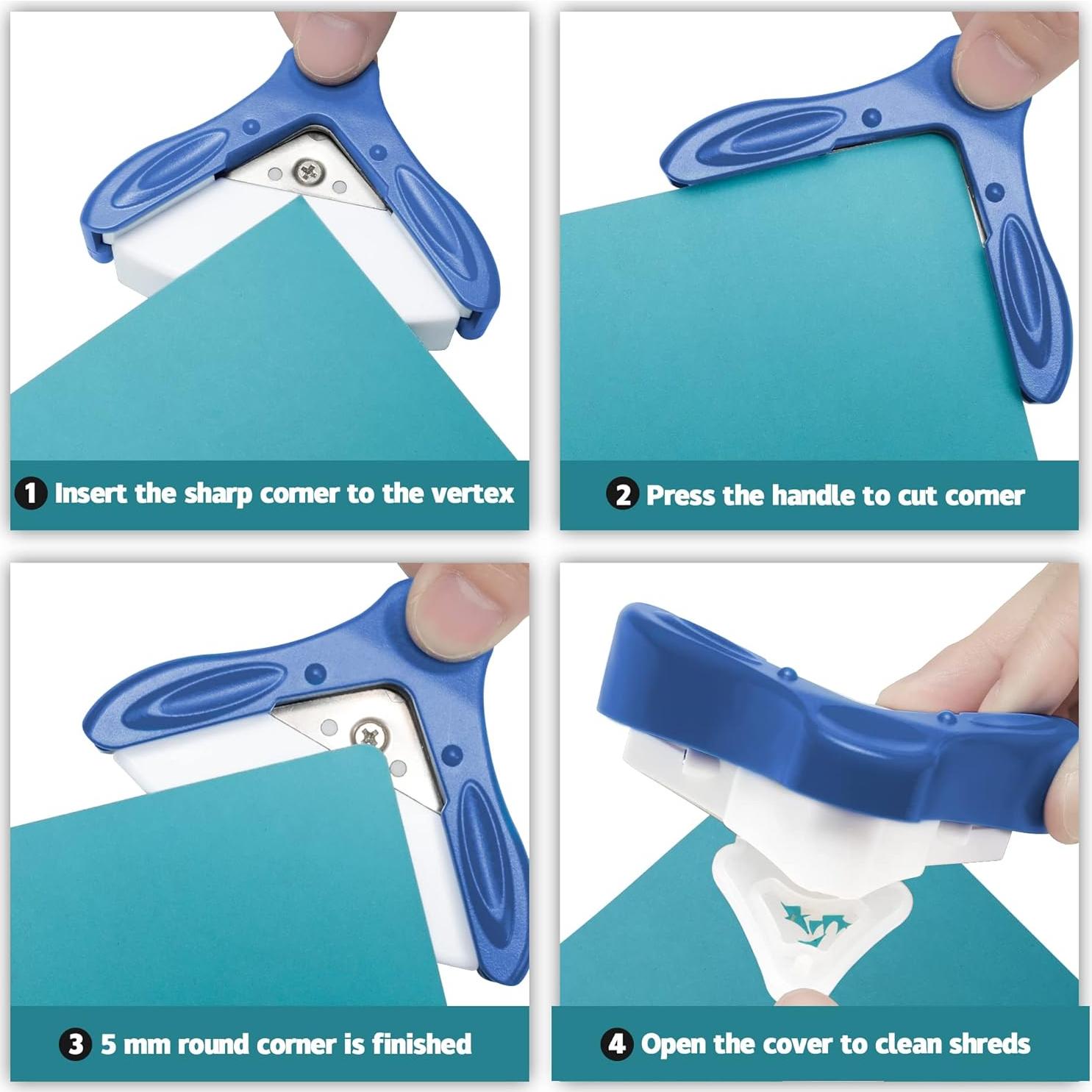 1 Insert the sharp corner to the vertex

2 Press the handle to cut corner

3 5 mm round corner is finished

4 Open the cover to clean shreds