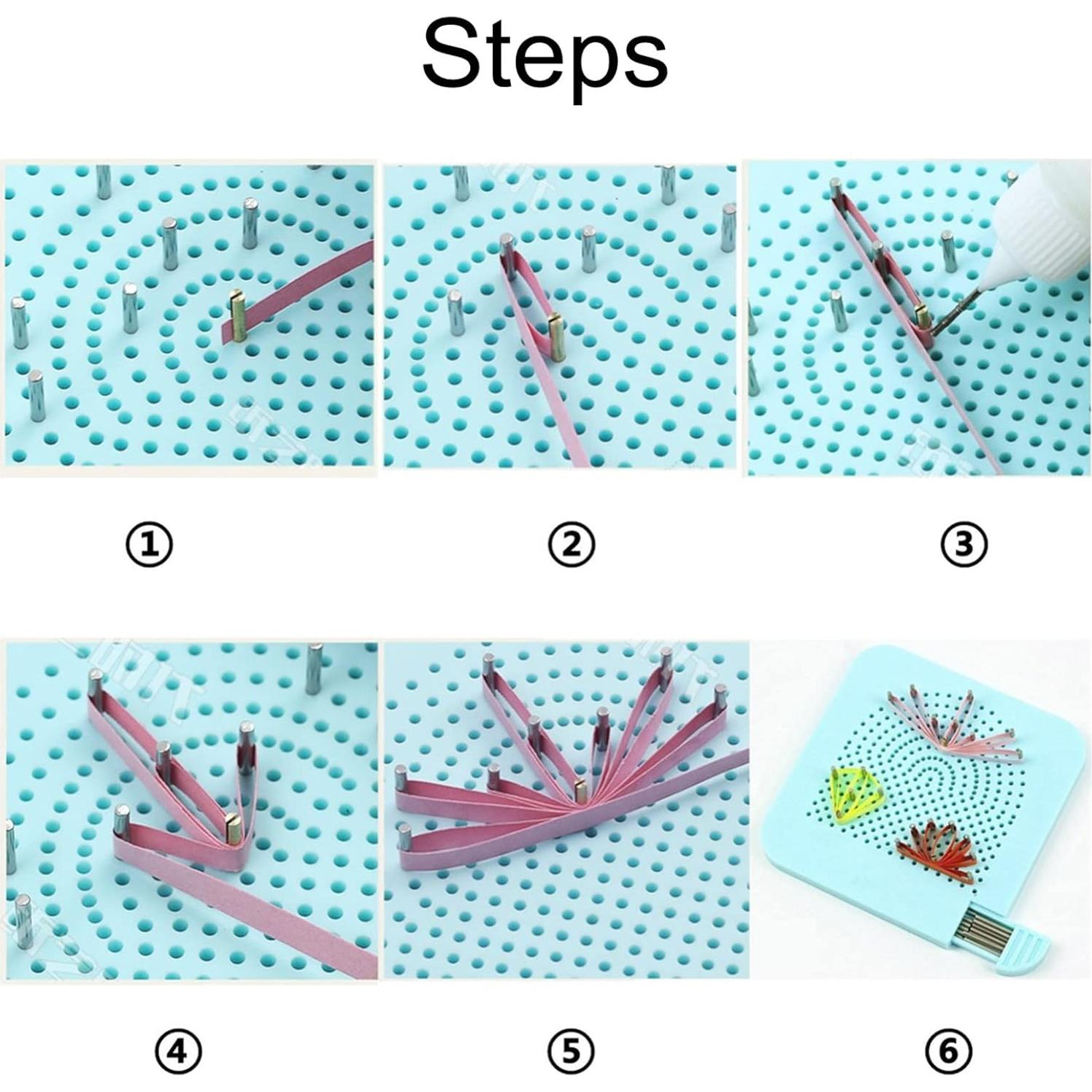 Steps

①

②

③

④

⑤

⑥