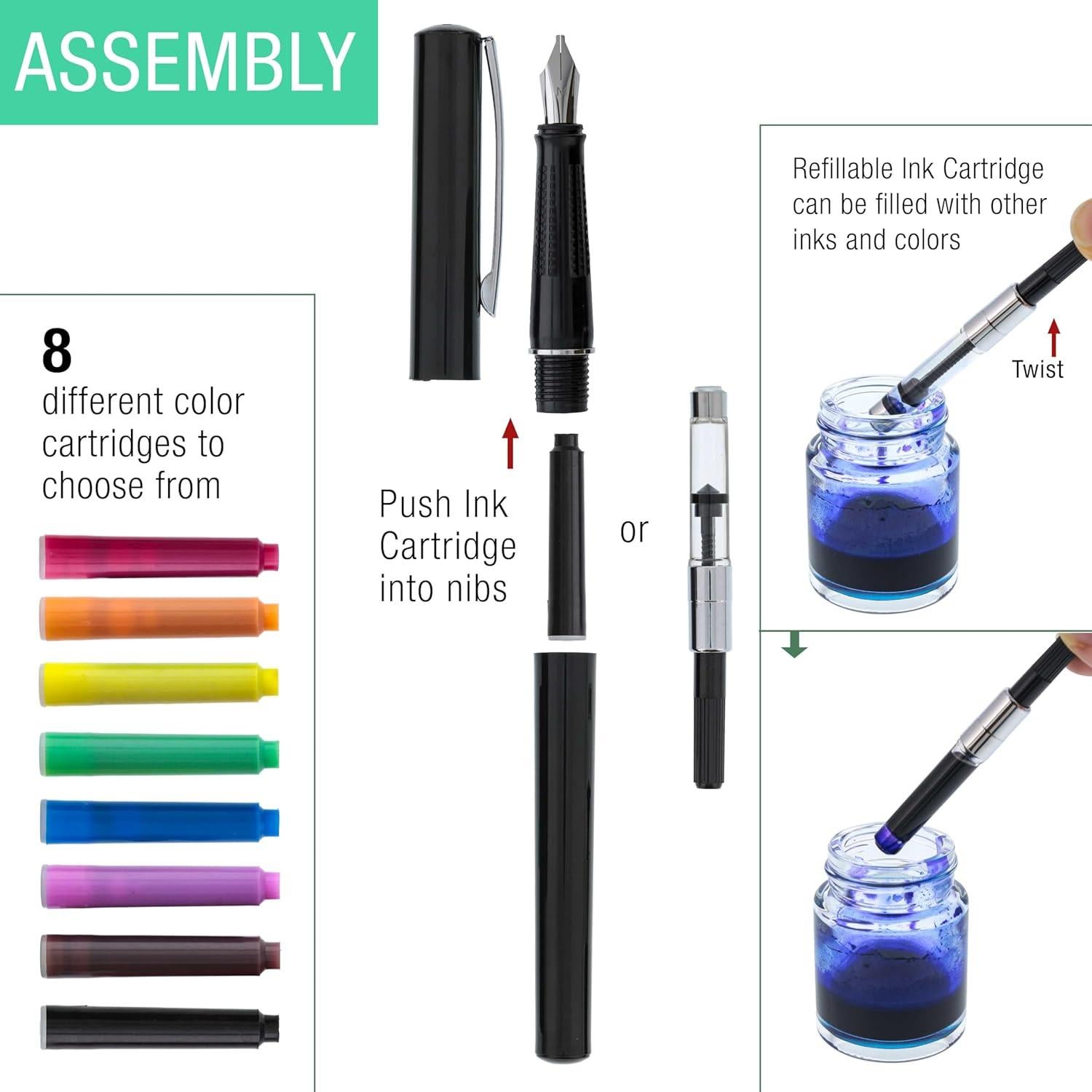 ASSEMBLY

8
different color cartridges to choose from

Push Ink Cartridge into nibs

or

Refillable Ink Cartridge can be filled with other inks and colors

Twist