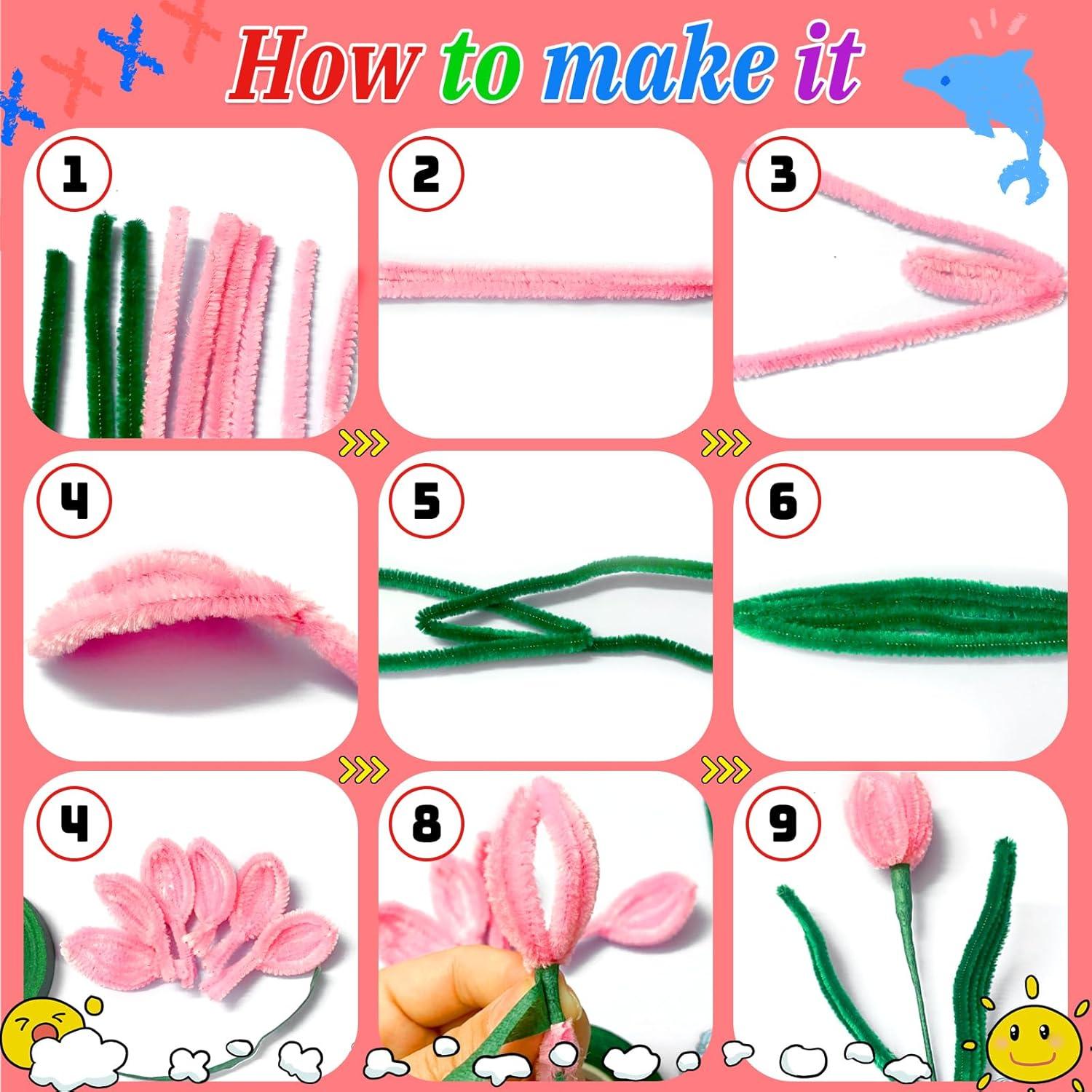 How to make it

1

2

3

4

5

6

4

8

9