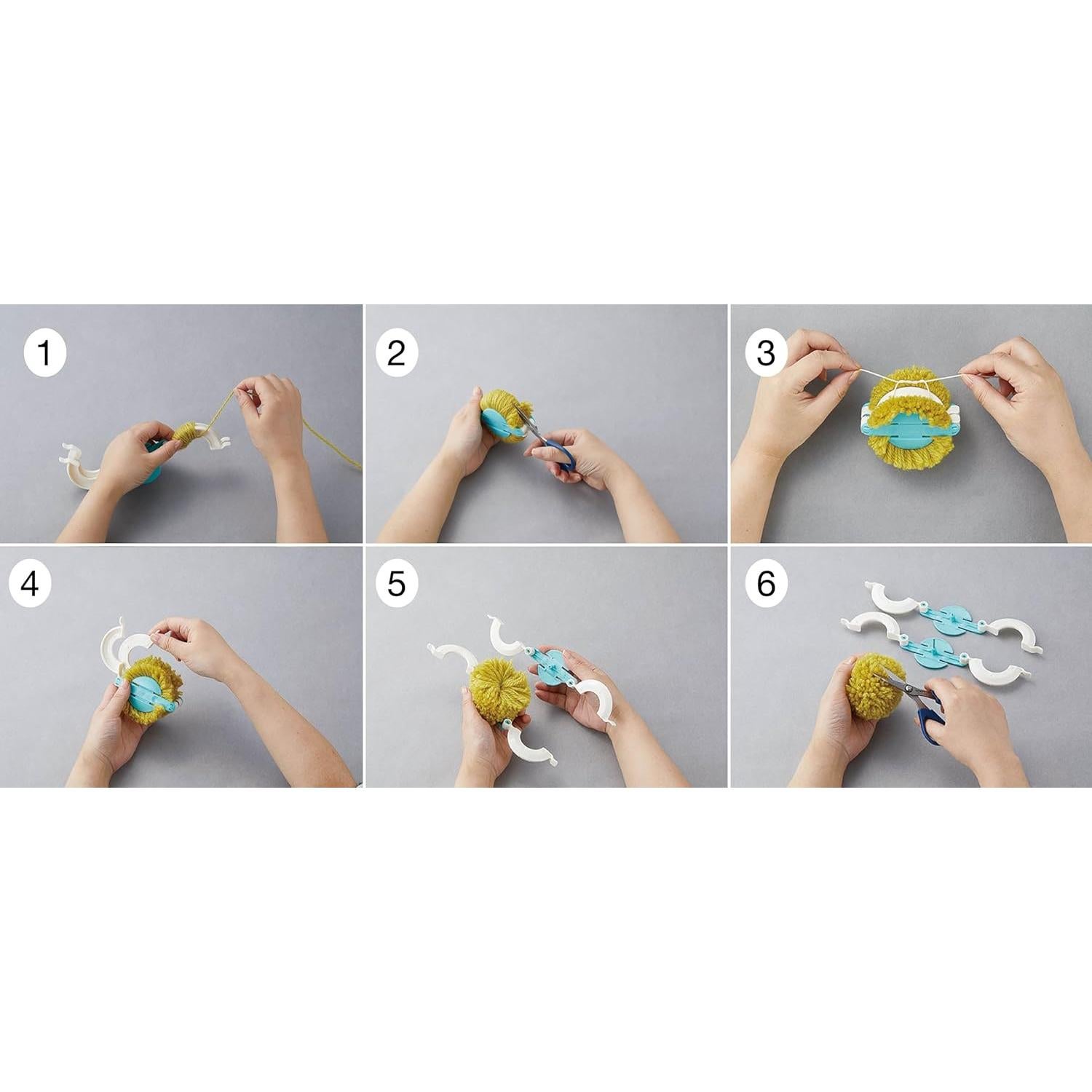 1

2

3

4

5

6