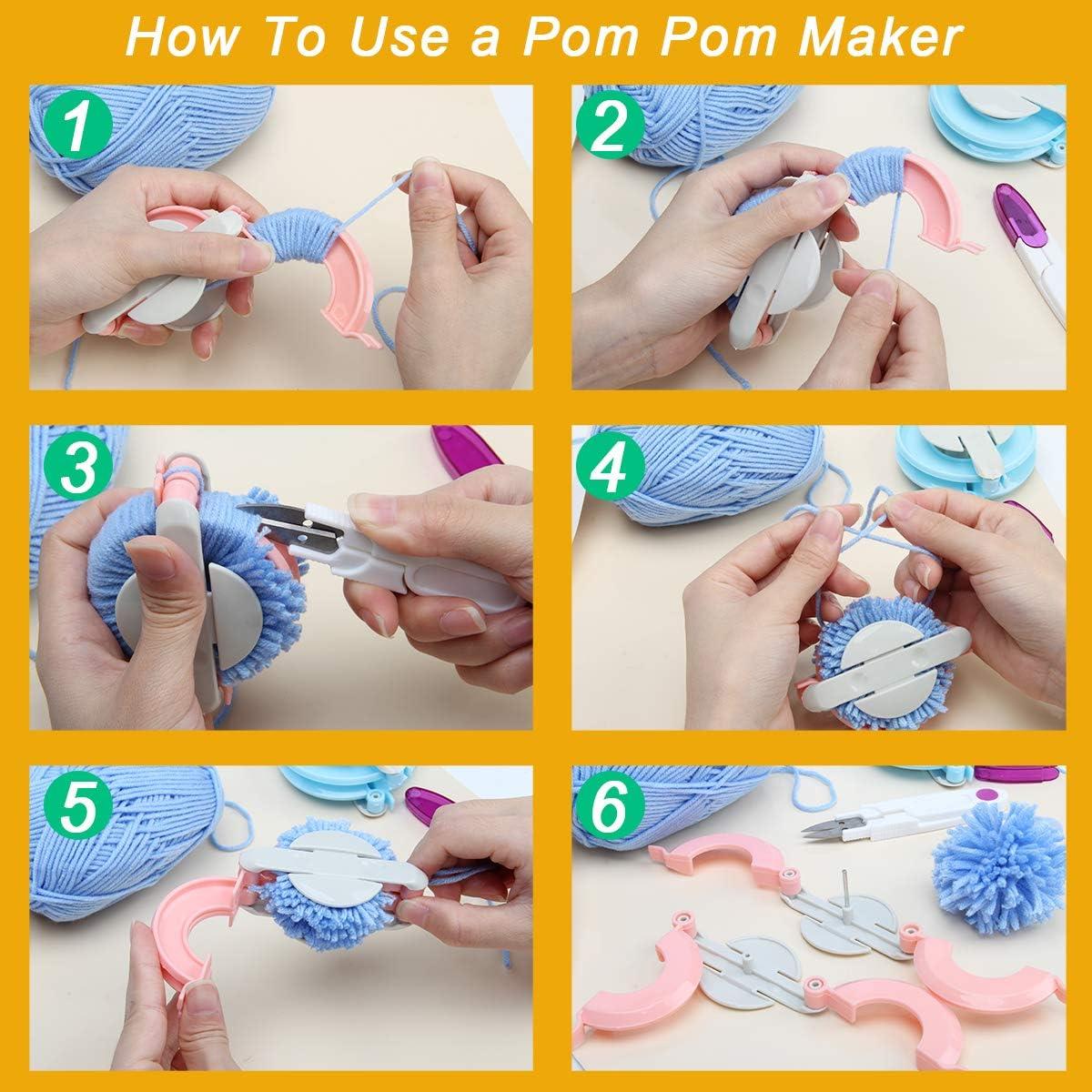 How To Use a Pom Pom Maker

1

2

3

4

5

6