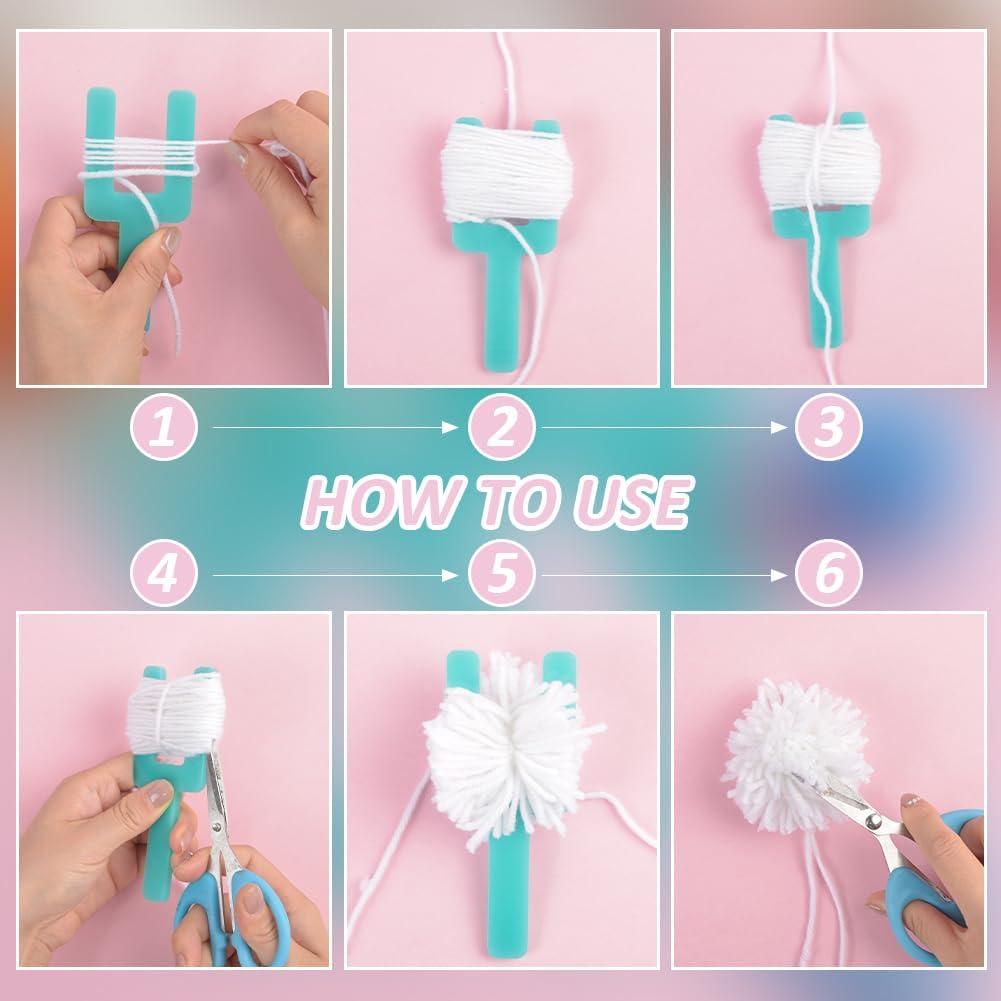 1
2
3
HOW TO USE
4
5
6