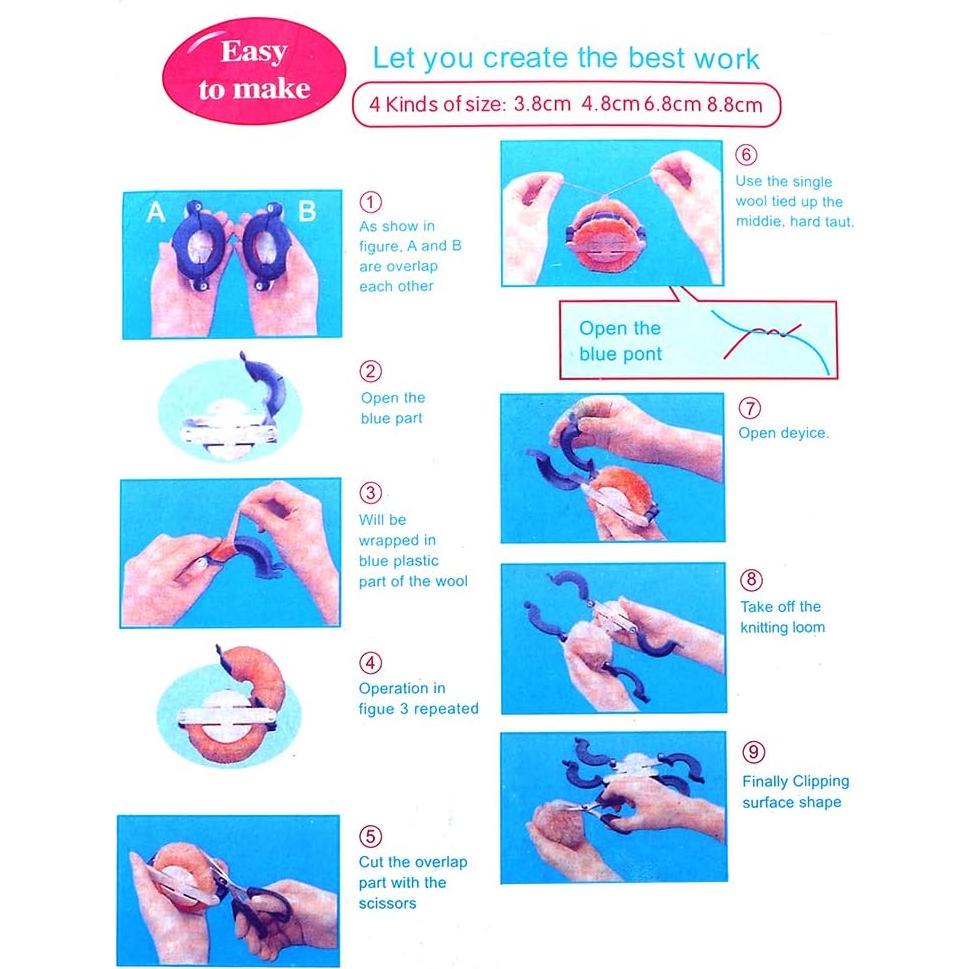 Easy to make

Let you create the best work

4 Kinds of size: 3.8cm 4.8cm 6.8cm 8.8cm

A B

① As show in figure, A and B are overlap each other

② Open the blue part

③ Will be wrapped in blue plastic part of the wool

④ Operation in figue 3 repeated

⑤ Cut the overlap part with the scissors

⑥ Use the single wool tied up the middie, hard taut.

Open the blue pont

⑦ Open deyice.

⑧ Take off the knitting loom

⑨ Finally Clipping surface shape