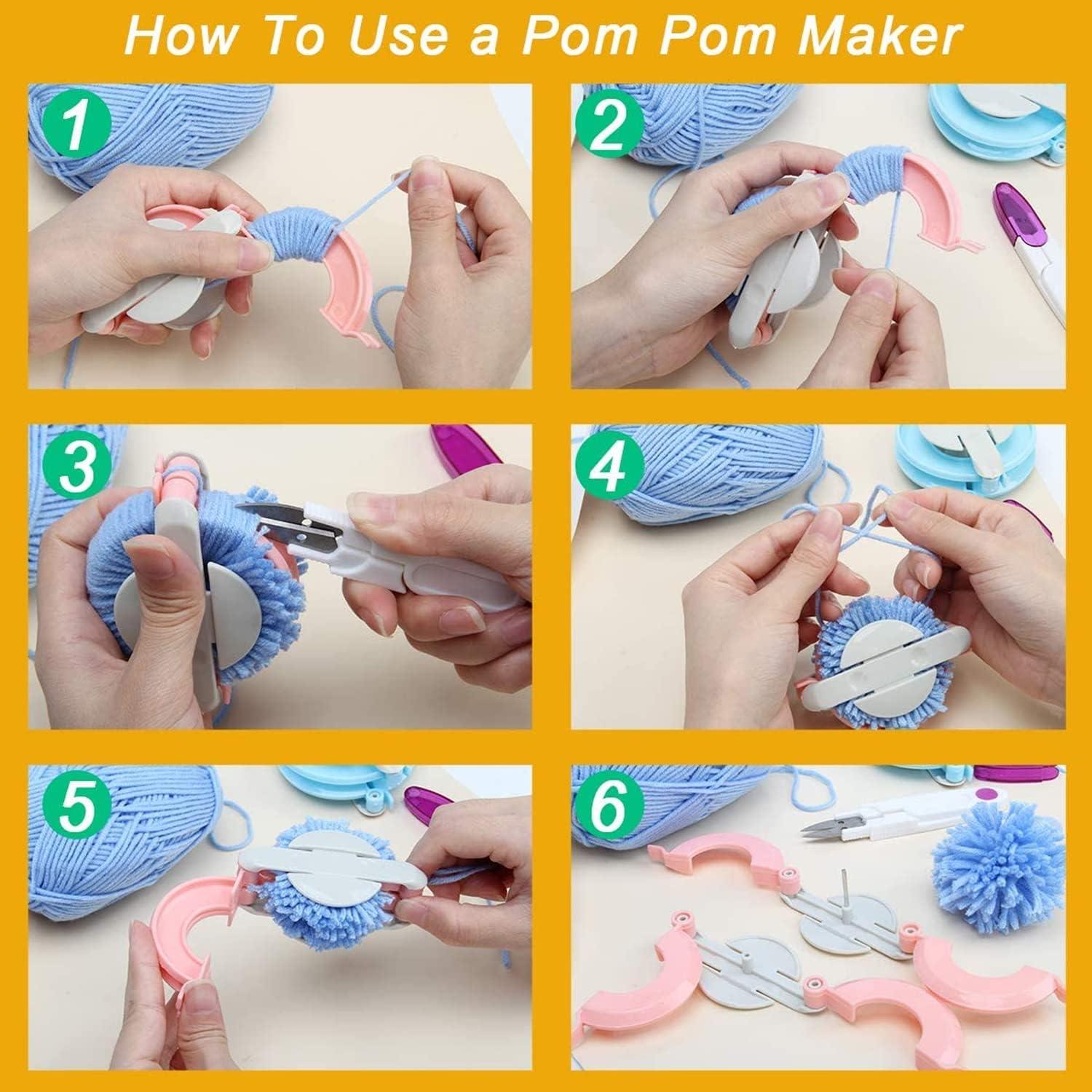 How To Use a Pom Pom Maker

1

2

3

4

5

6