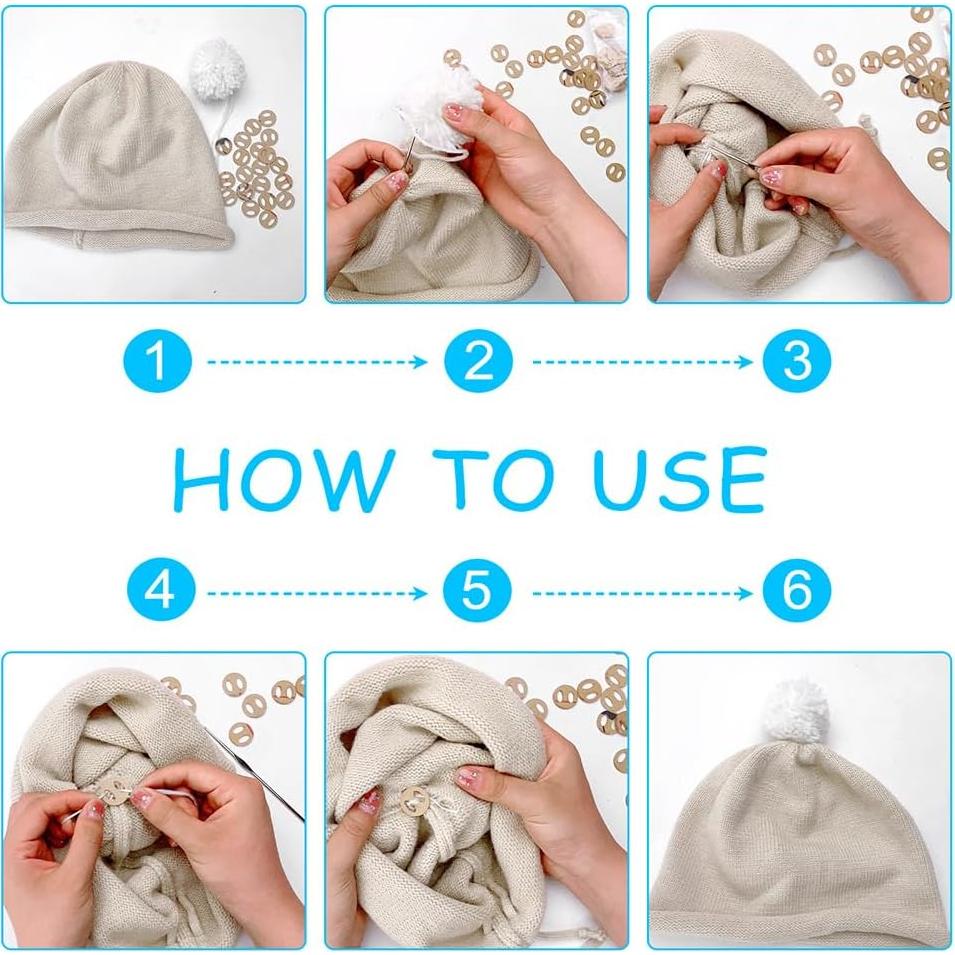 1
2
3
HOW TO USE
4
5
6