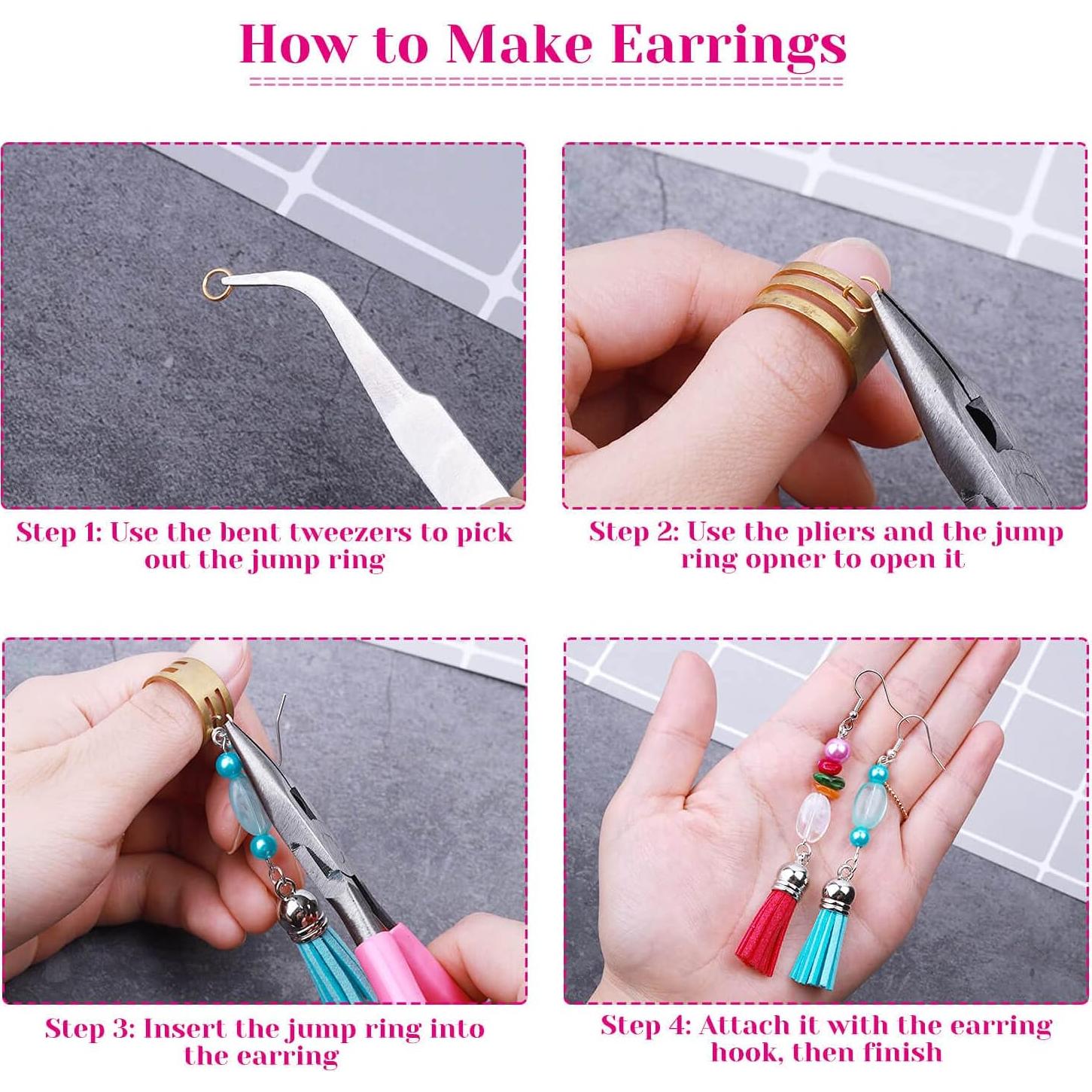 How to Make Earrings

Step 1: Use the bent tweezers to pick out the jump ring

Step 2: Use the pliers and the jump ring opner to open it

Step 3: Insert the jump ring into the earring

Step 4: Attach it with the earring hook, then finish