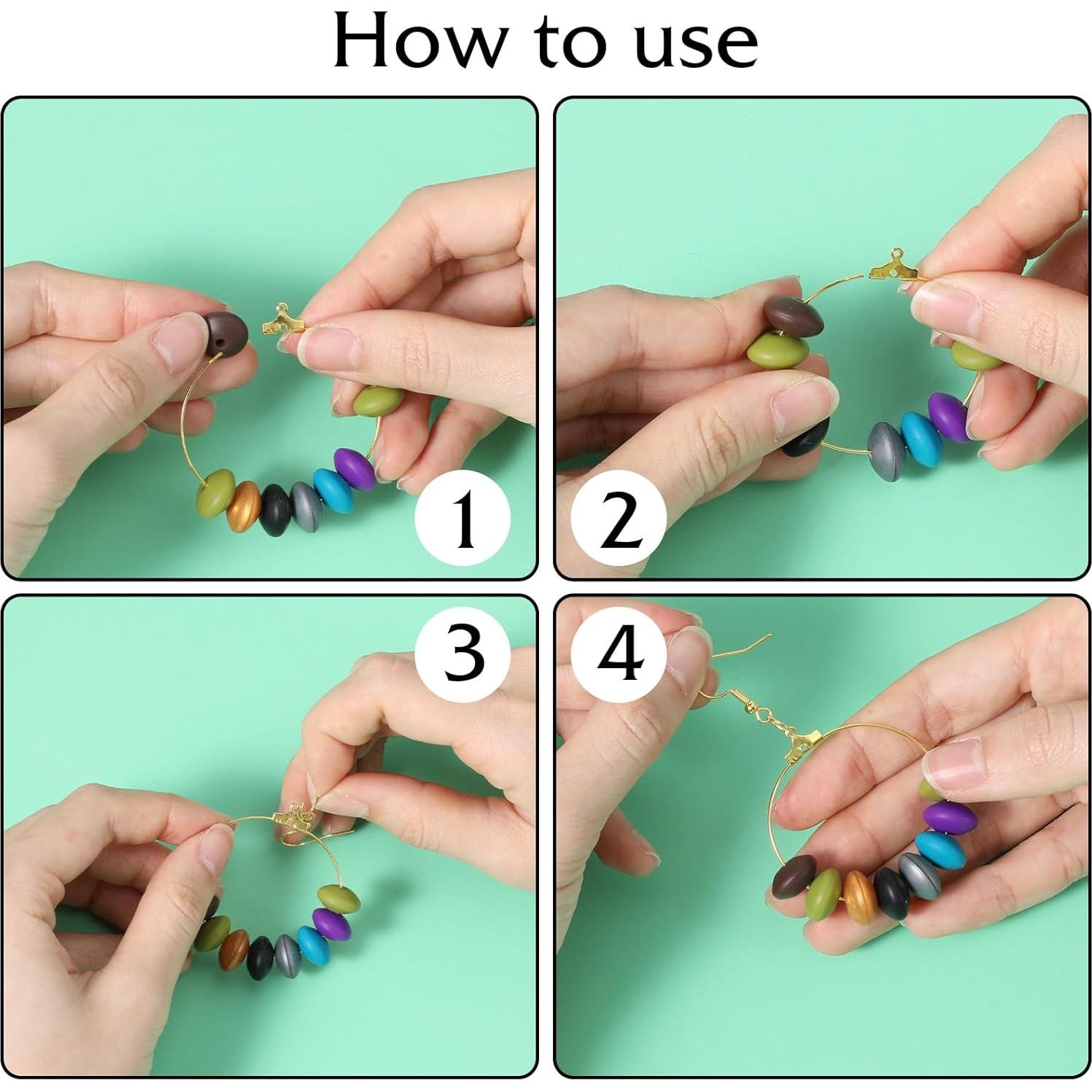 How to use

1

2

3

4