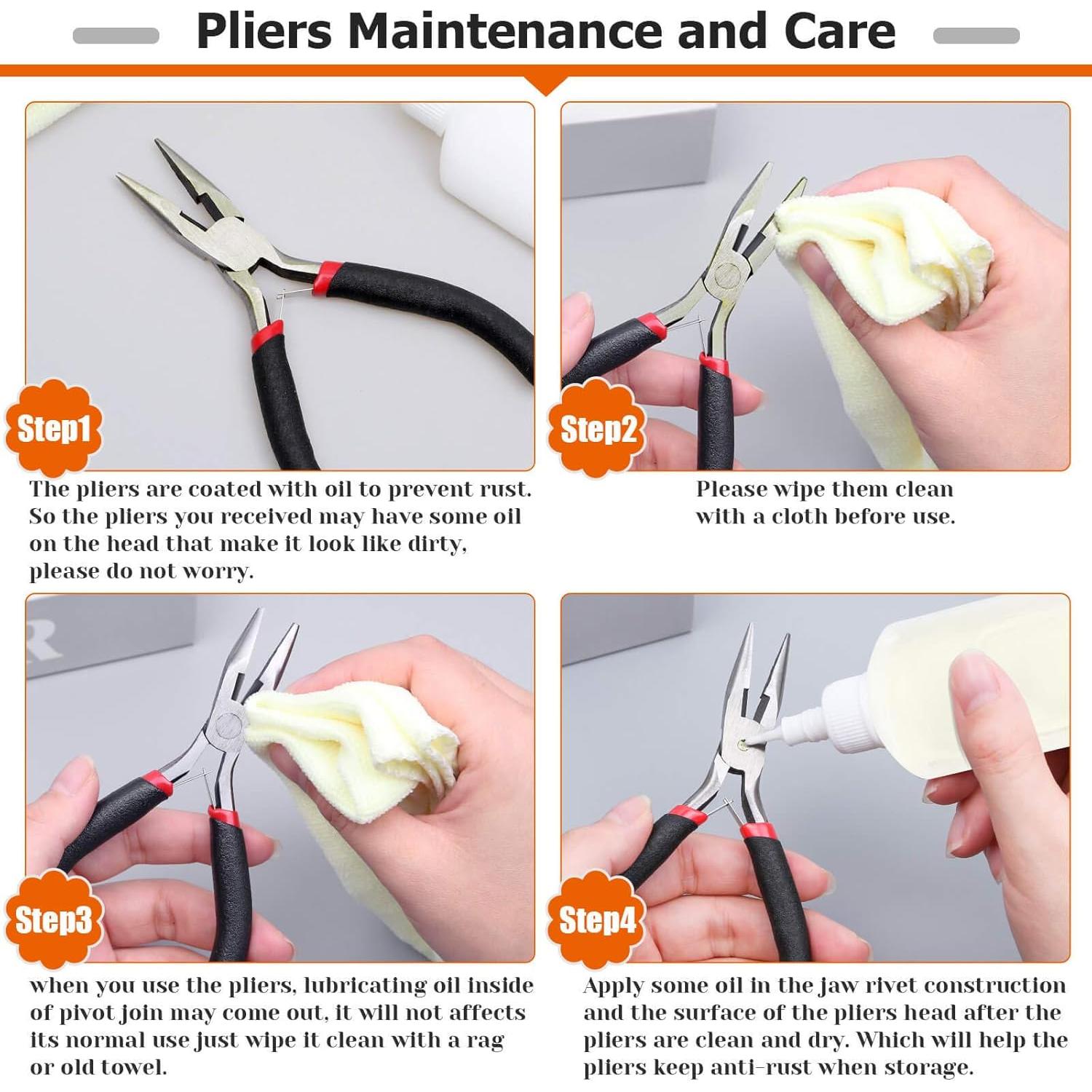 Pliers Maintenance and Care

Step1

The pliers are coated with oil to prevent rust. So the pliers you received may have some oil on the head that make it look like dirty, please do not worry.

Step2

Please wipe them clean with a cloth before use.

Step3

when you use the pliers, lubricating oil inside of pivot join may come out, it will not affects its normal use just wipe it clean with a rag or old towel.

Step4

Apply some oil in the jaw rivet construction and the surface of the pliers head after the pliers are clean and dry. Which will help the pliers keep anti-rust when storage.