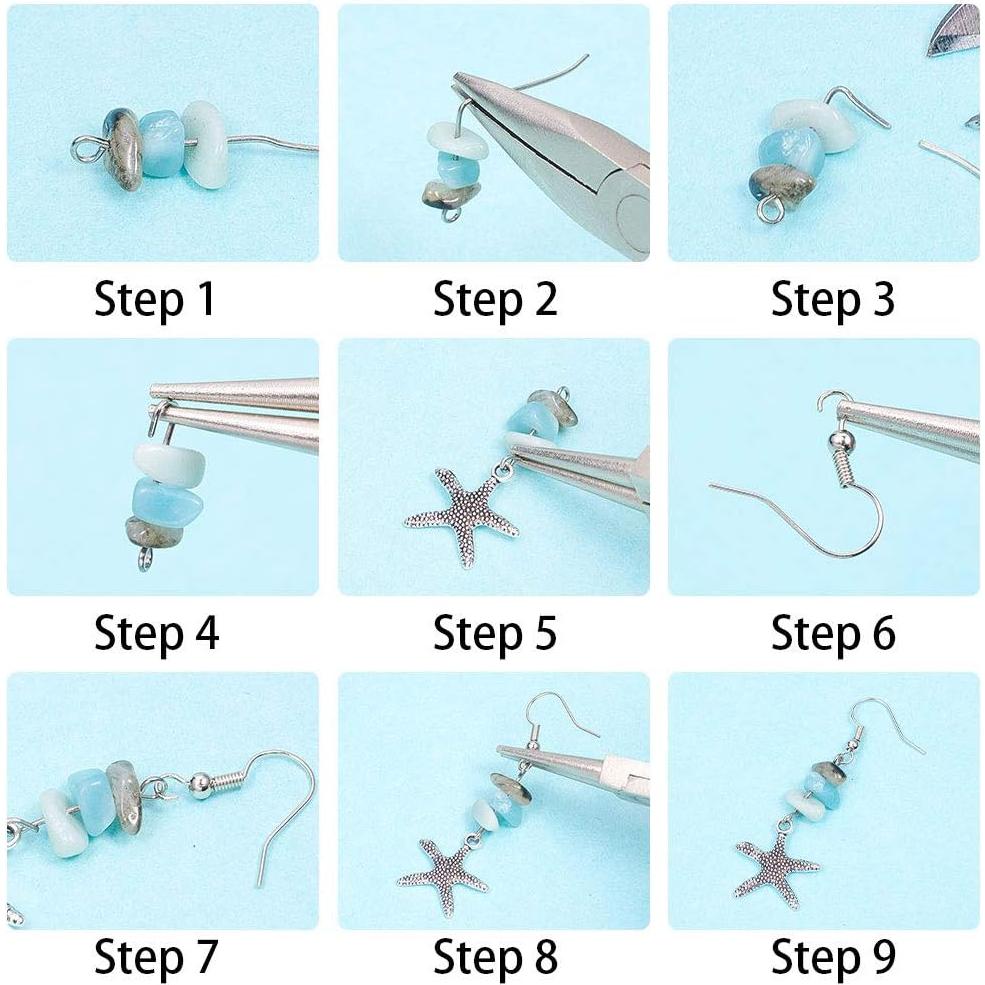 Step 1

Step 2

Step 3

Step 4

Step 5

Step 6

Step 7

Step 8

Step 9