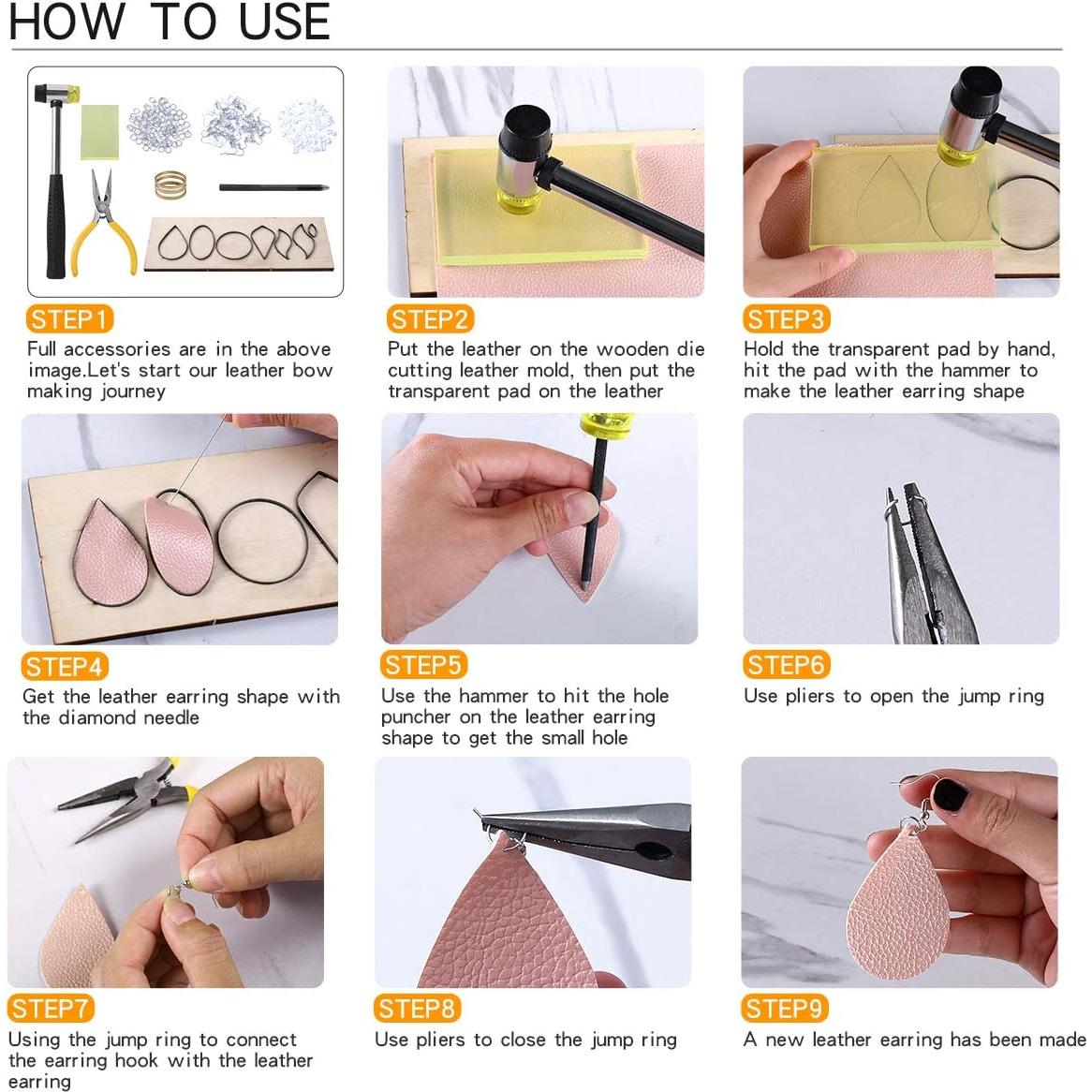 HOW TO USE

STEP1
Full accessories are in the above image.Let's start our leather bow making journey

STEP2
Put the leather on the wooden die cutting leather mold, then put the transparent pad on the leather

STEP3
Hold the transparent pad by hand, hit the pad with the hammer to make the leather earring shape

STEP4
Get the leather earring shape with the diamond needle

STEP5
Use the hammer to hit the hole puncher on the leather earring shape to get the small hole

STEP6
Use pliers to open the jump ring

STEP7
Using the jump ring to connect the earring hook with the leather earring

STEP8
Use pliers to close the jump ring

STEP9
A new leather earring has been made