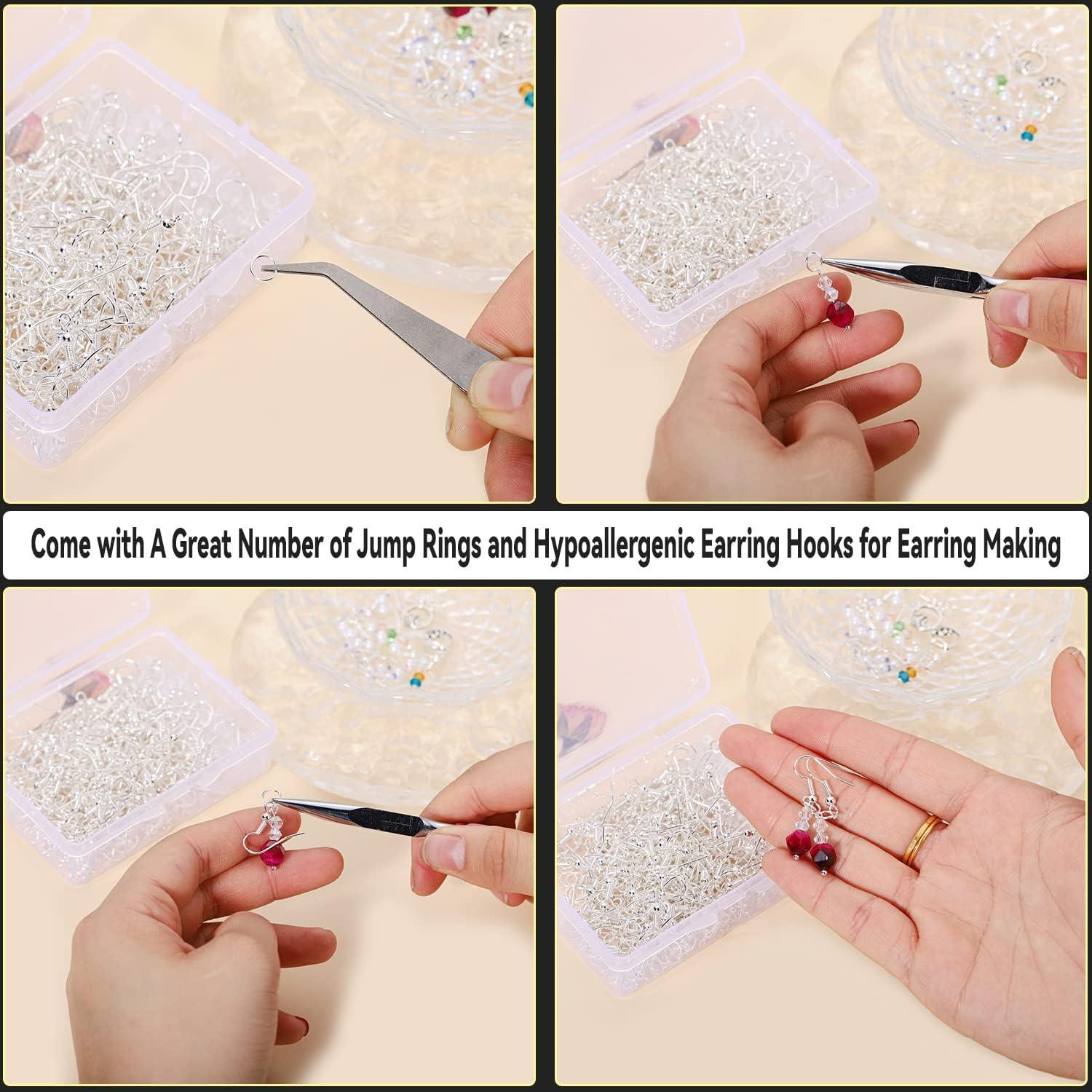 Come with A Great Number of Jump Rings and Hypoallergenic Earring Hooks for Earring Making