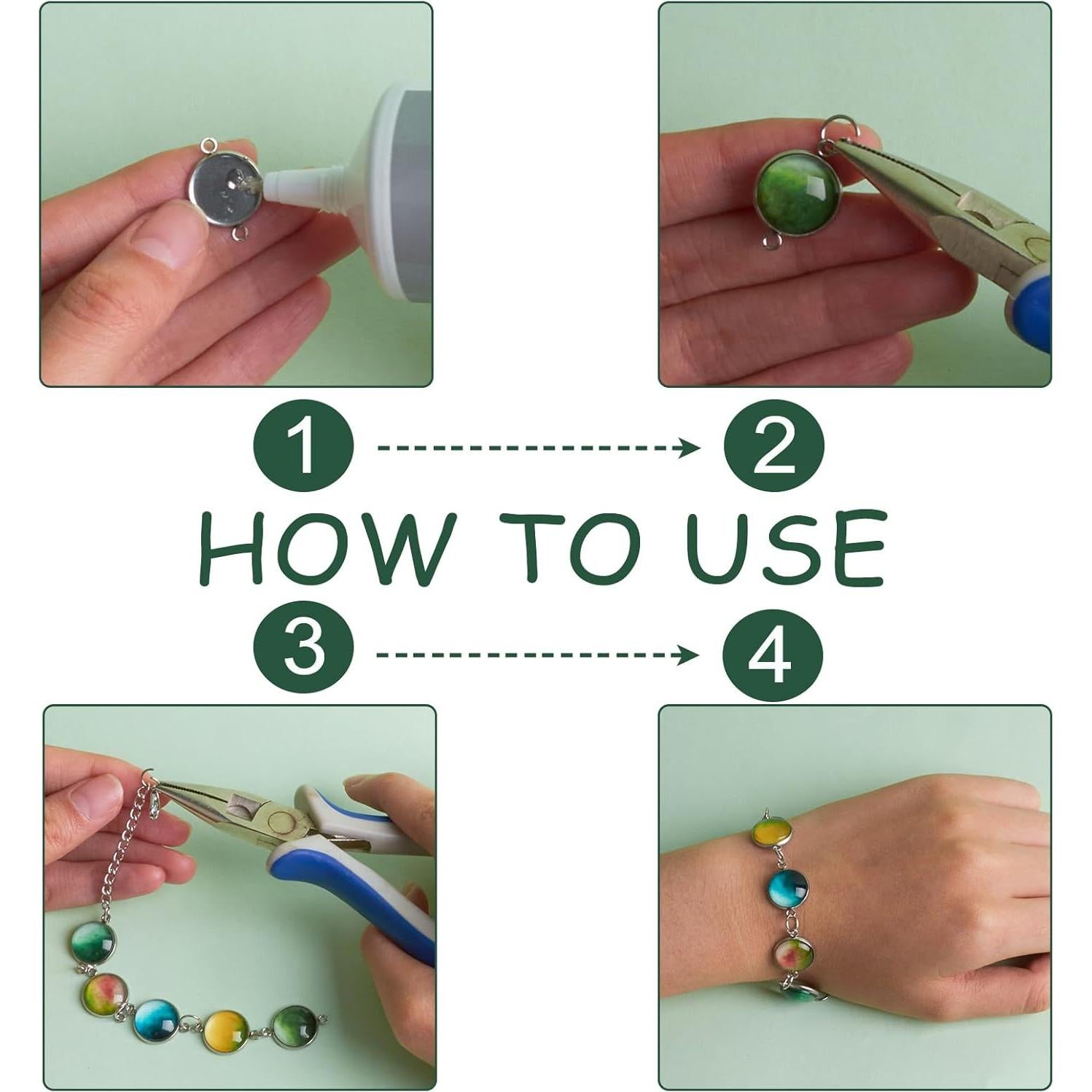 1
2
HOW TO USE
3
4