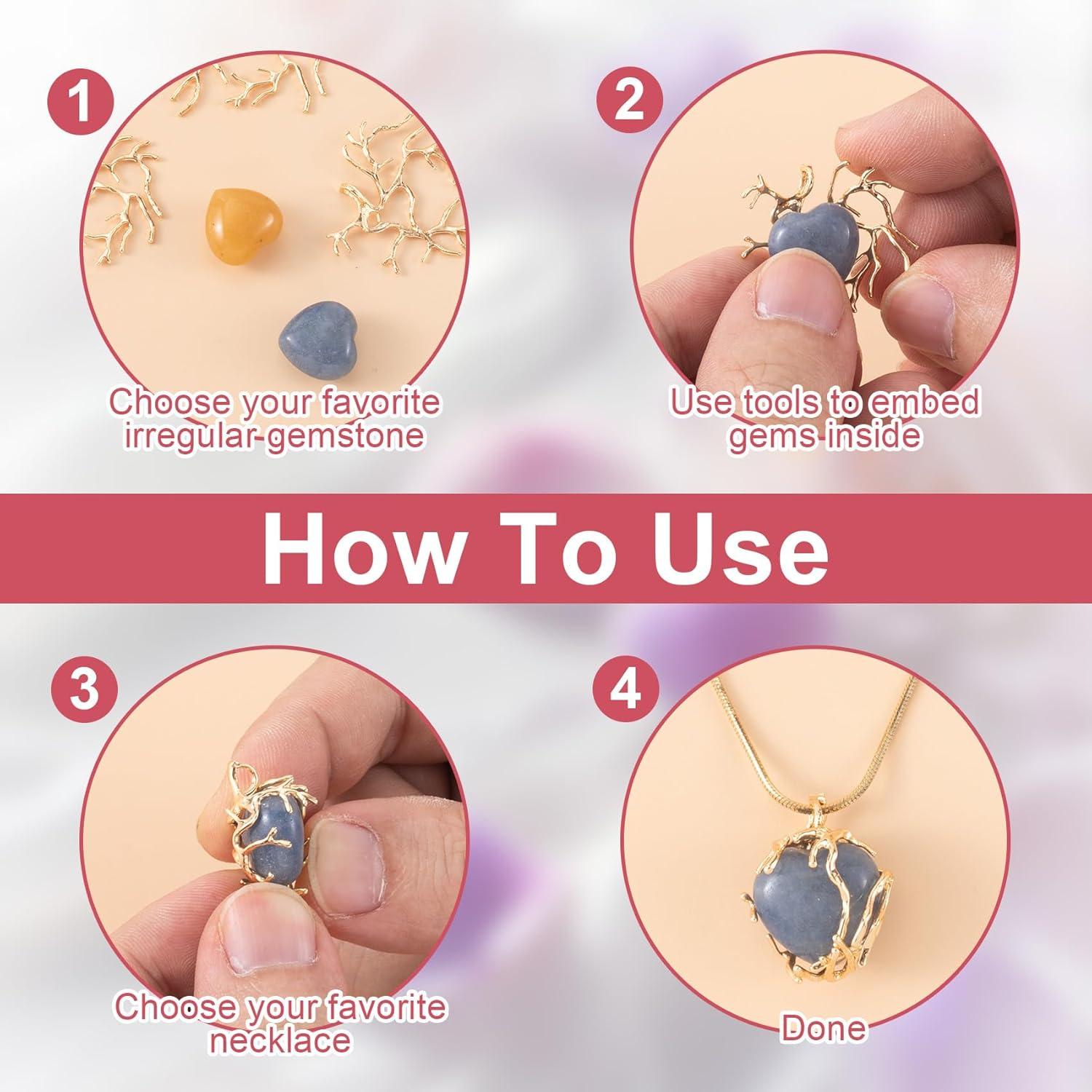 1

Choose your favorite irregular gemstone

2

Use tools to embed gems inside

How To Use

3

Choose your favorite necklace

4

Done