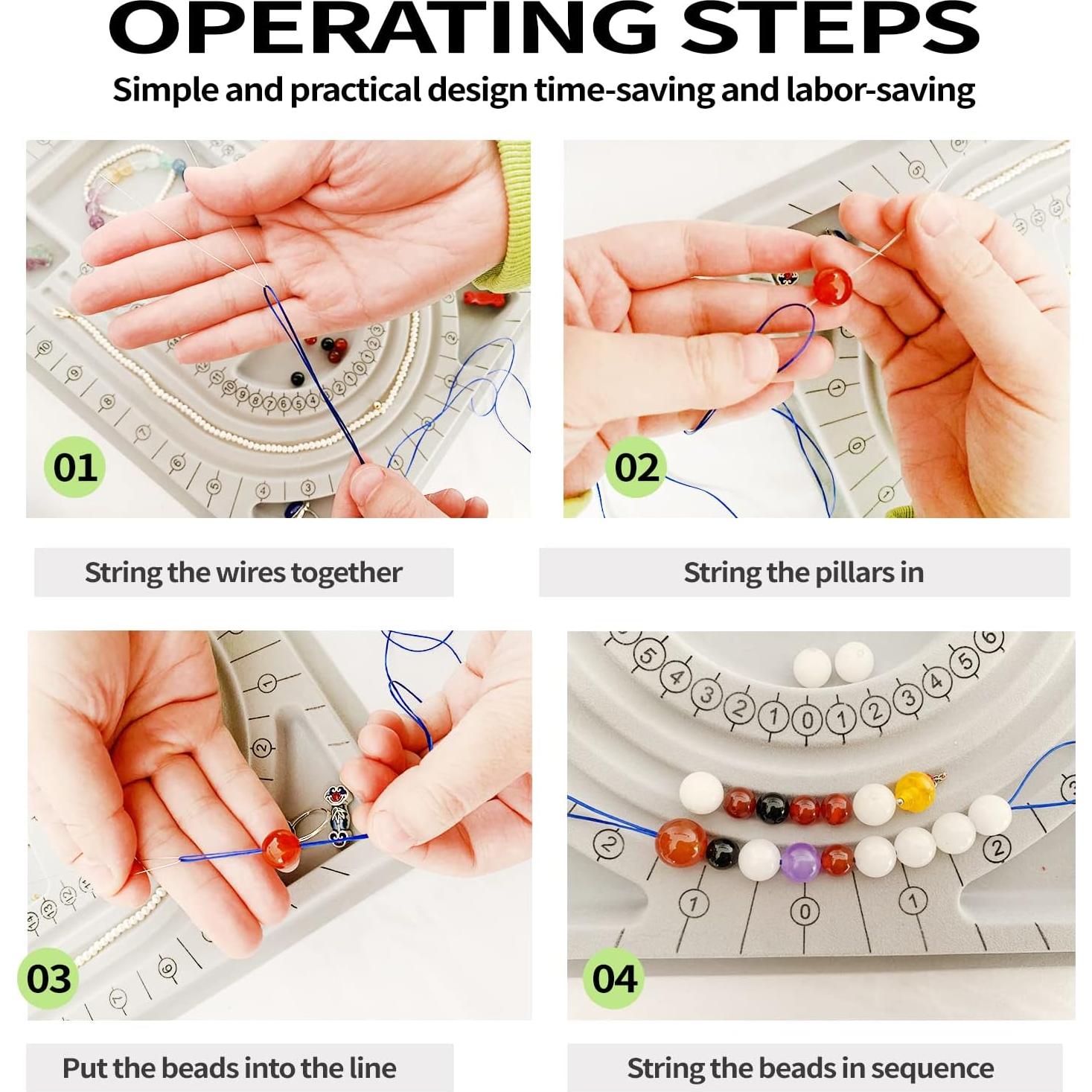 OPERATING STEPS

Simple and practical design time-saving and labor-saving

01

String the wires together

02

String the pillars in

03

Put the beads into the line

04

String the beads in sequence