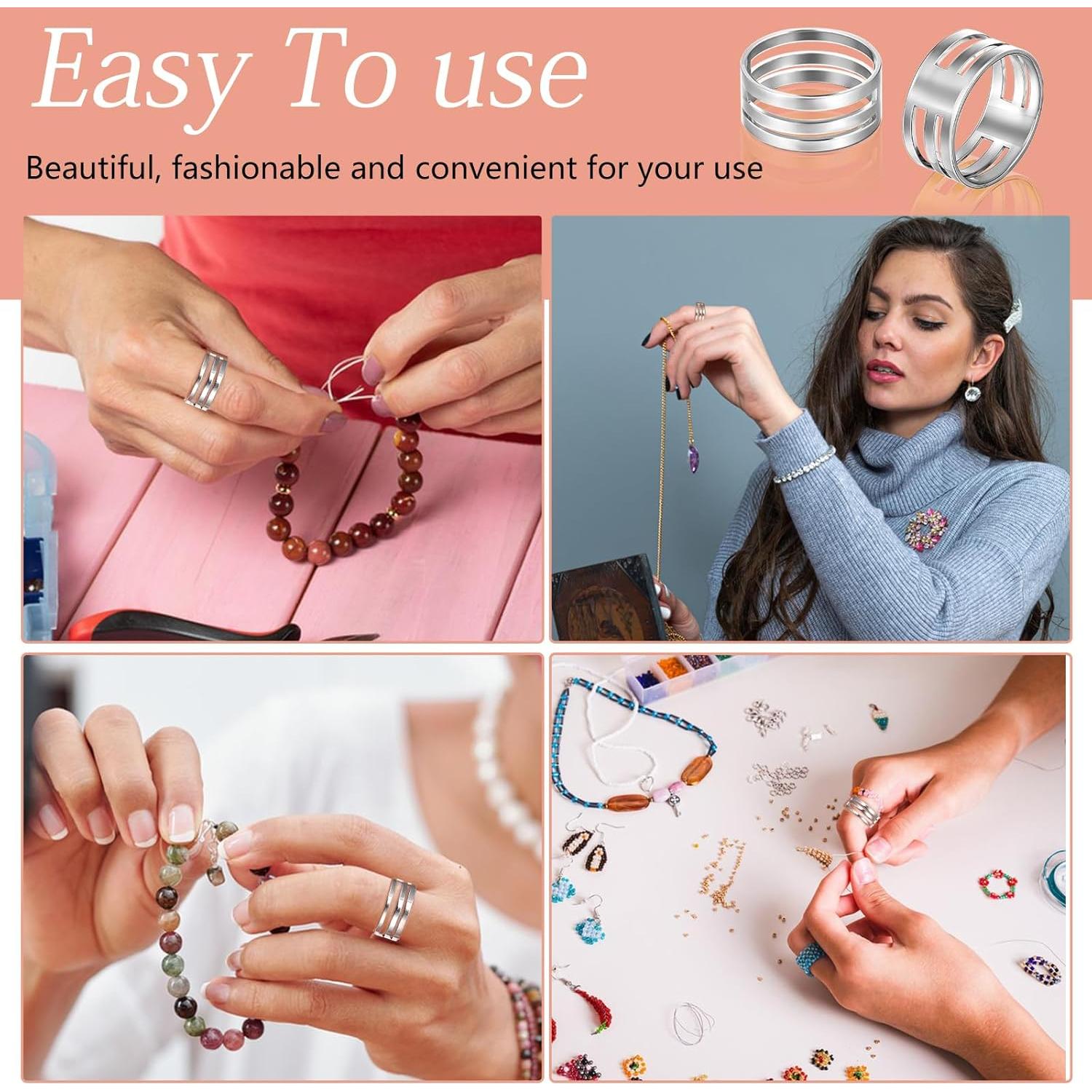 Easy To use

Beautiful, fashionable and convenient for your use