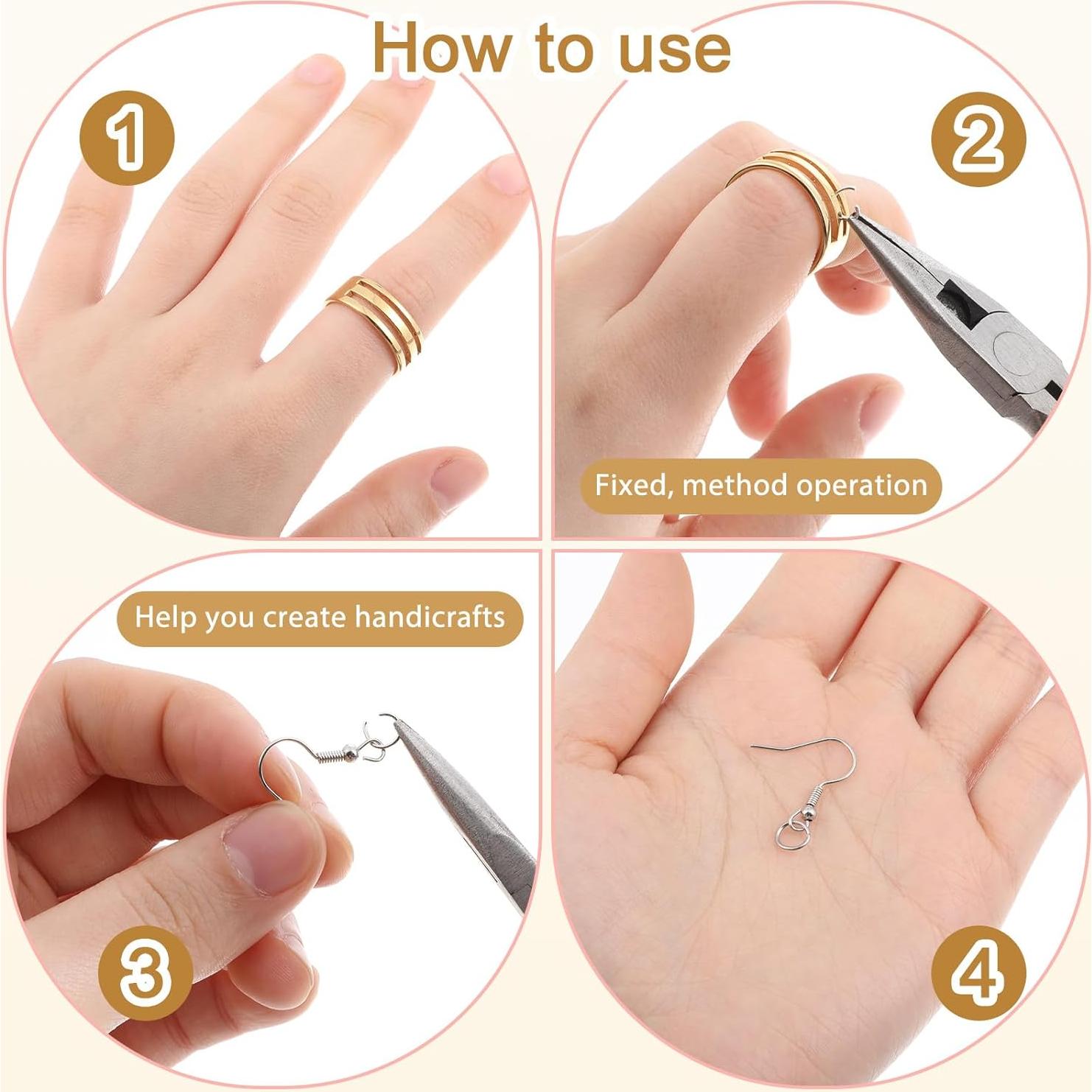 How to use

1

2

Fixed, method operation

Help you create handicrafts

3

4