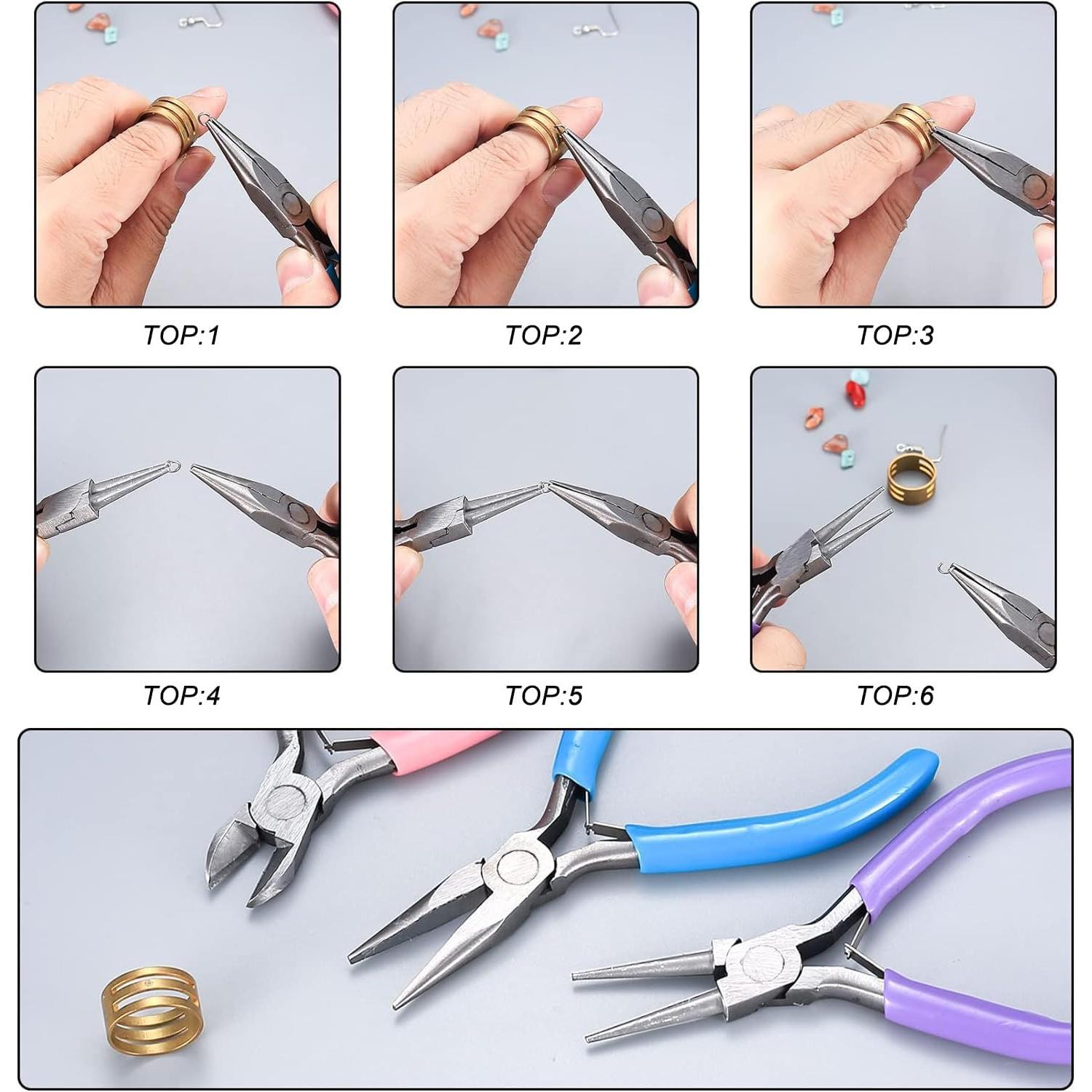 TOP:1

TOP:2

TOP:3

TOP:4

TOP:5

TOP:6