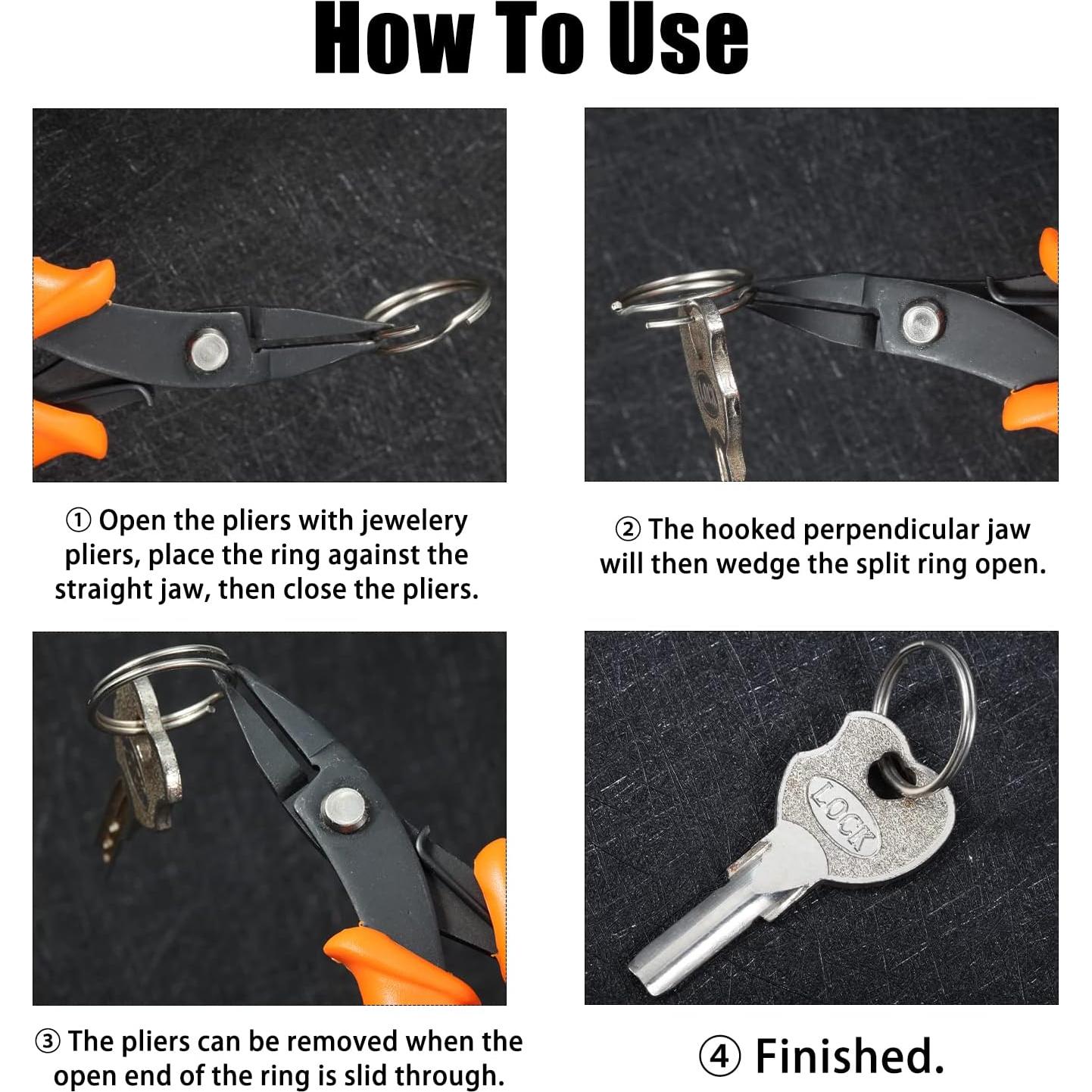 How To Use

① Open the pliers with jewelery pliers, place the ring against the straight jaw, then close the pliers.

② The hooked perpendicular jaw will then wedge the split ring open.

③ The pliers can be removed when the open end of the ring is slid through.

LOCK

④ Finished.