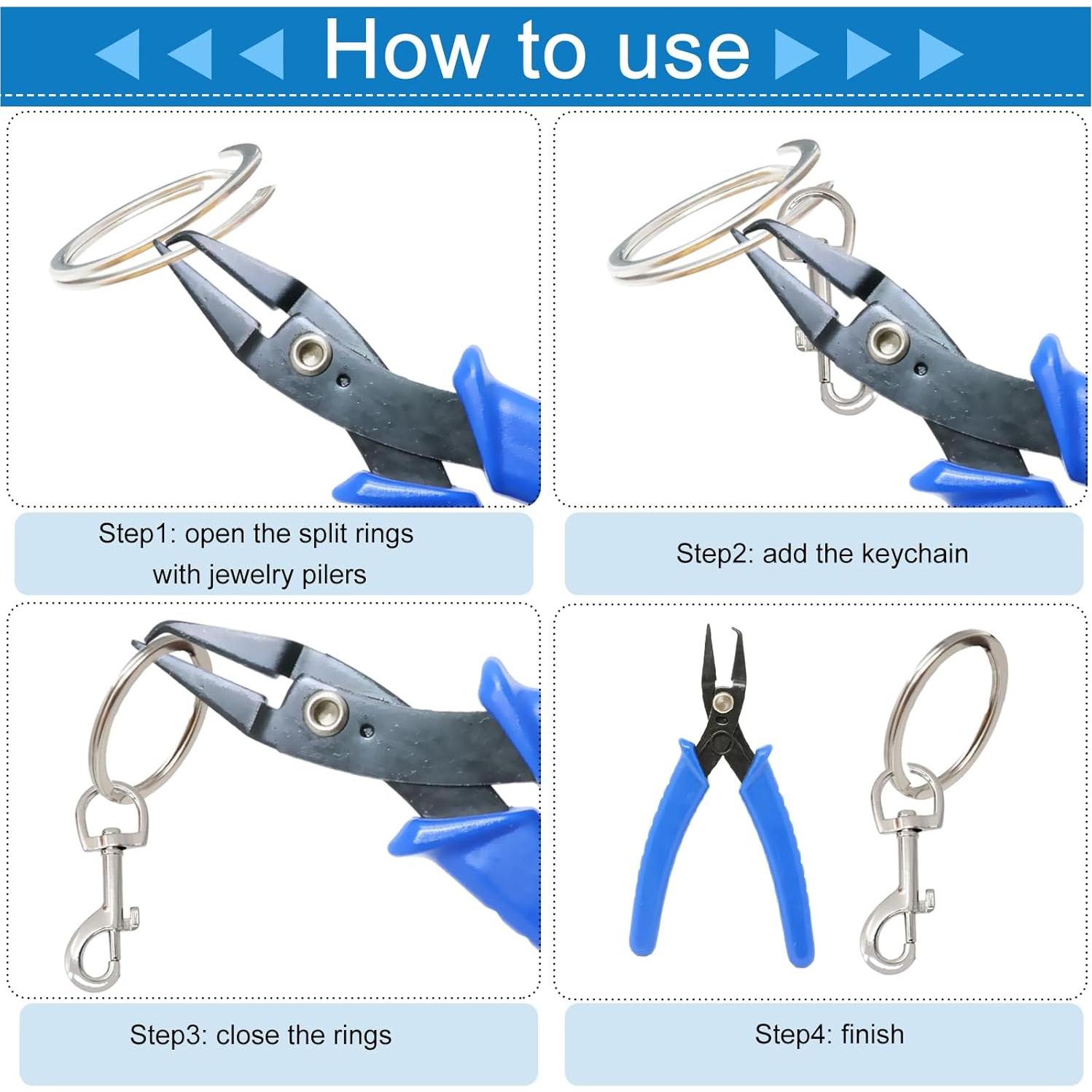 How to use

Step1: open the split rings with jewelry pilers

Step2: add the keychain

Step3: close the rings

Step4: finish