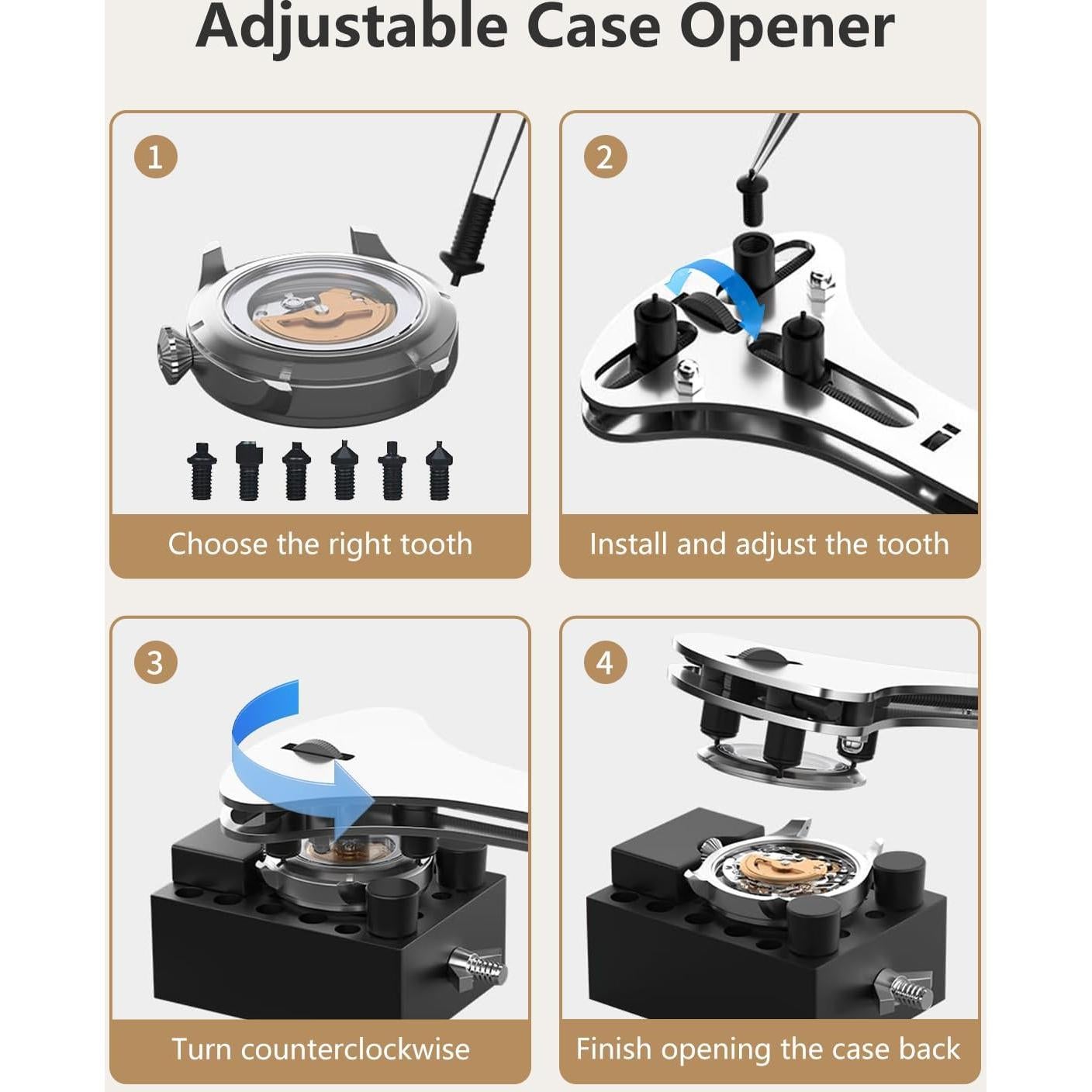 Adjustable Case Opener

1
Choose the right tooth

2
Install and adjust the tooth

3
Turn counterclockwise

4
Finish opening the case back