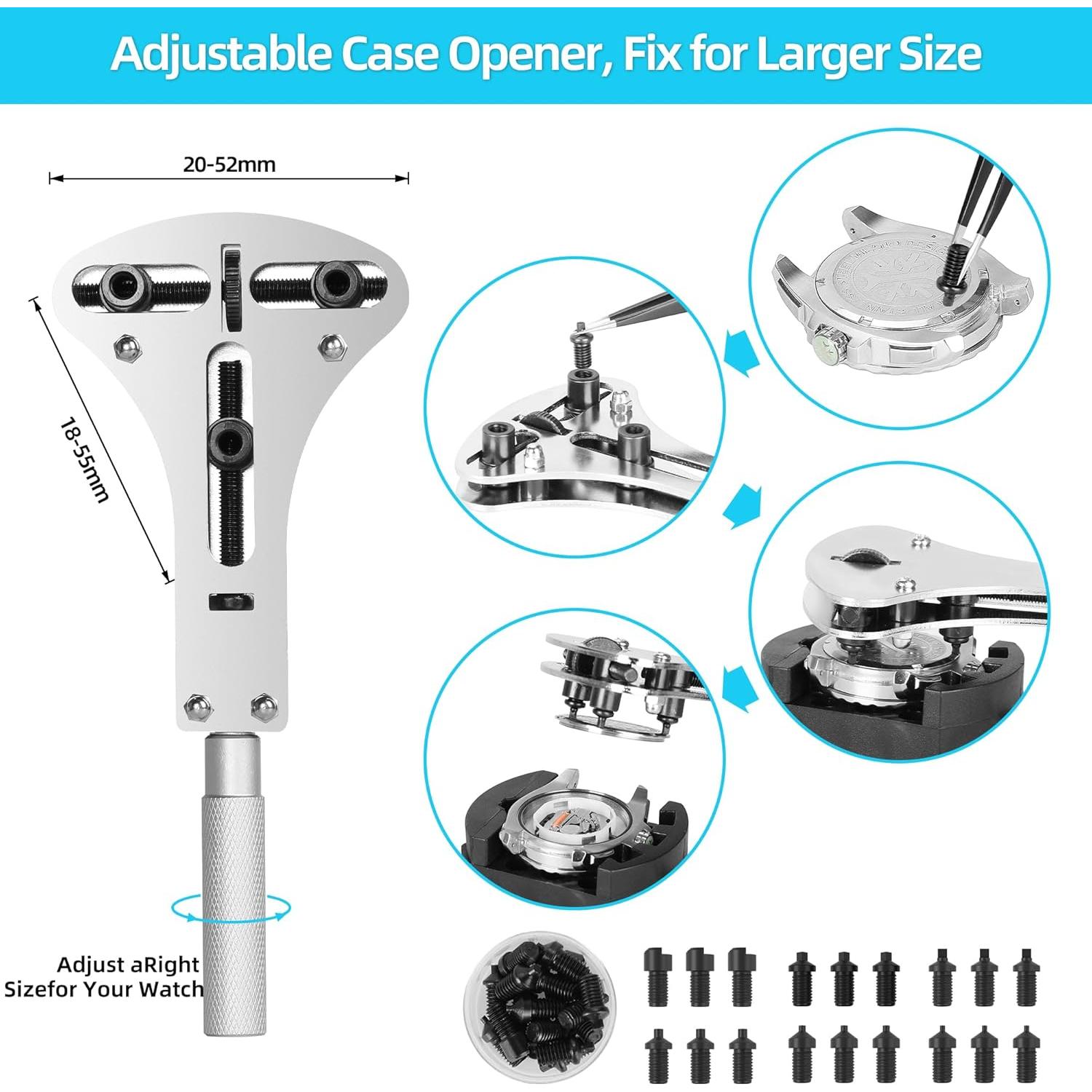 Adjustable Case Opener, Fix for Larger Size

20-52mm

18-55mm

Adjust aRight Sizefor Your Watch