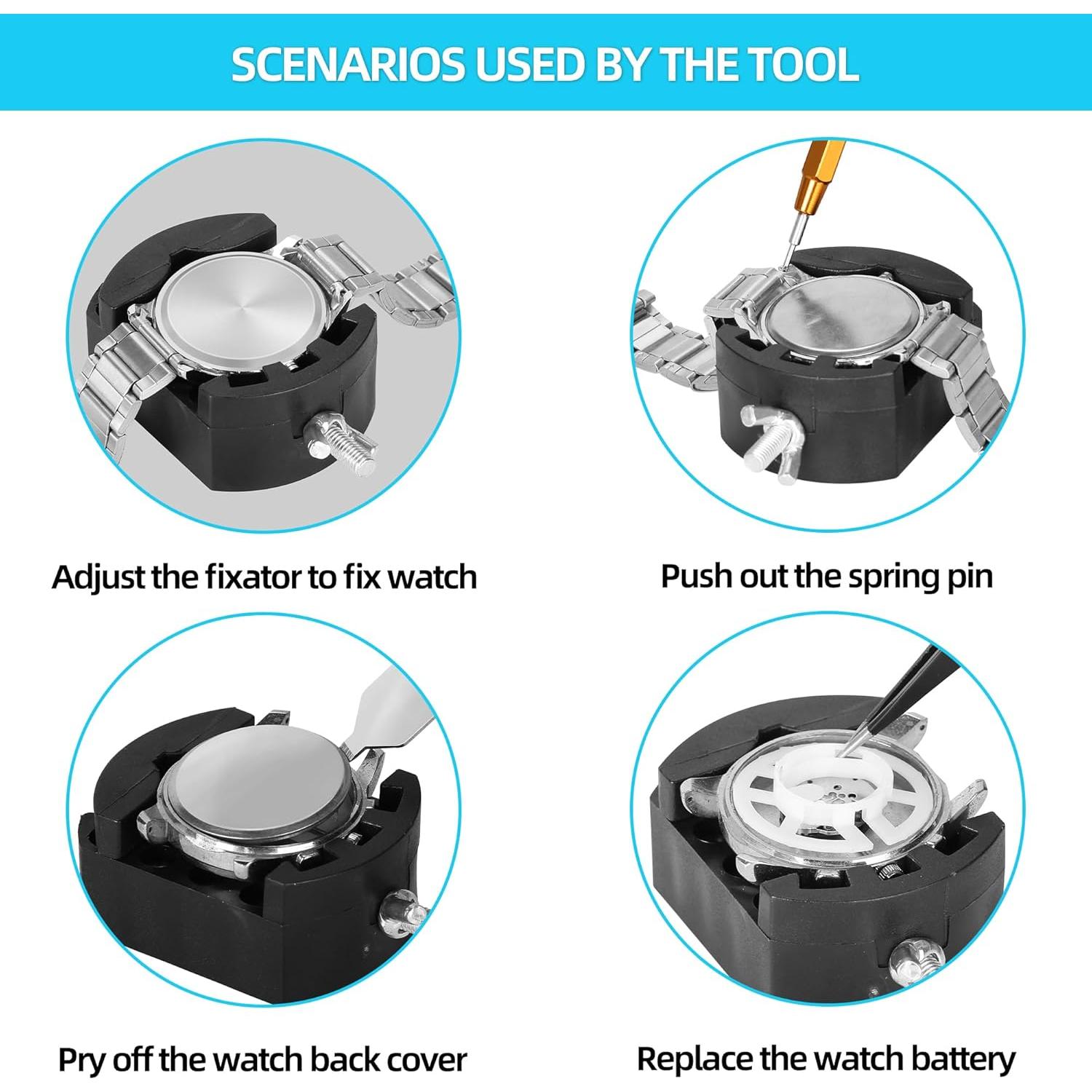 SCENARIOS USED BY THE TOOL

Adjust the fixator to fix watch

Push out the spring pin

Pry off the watch back cover

Replace the watch battery