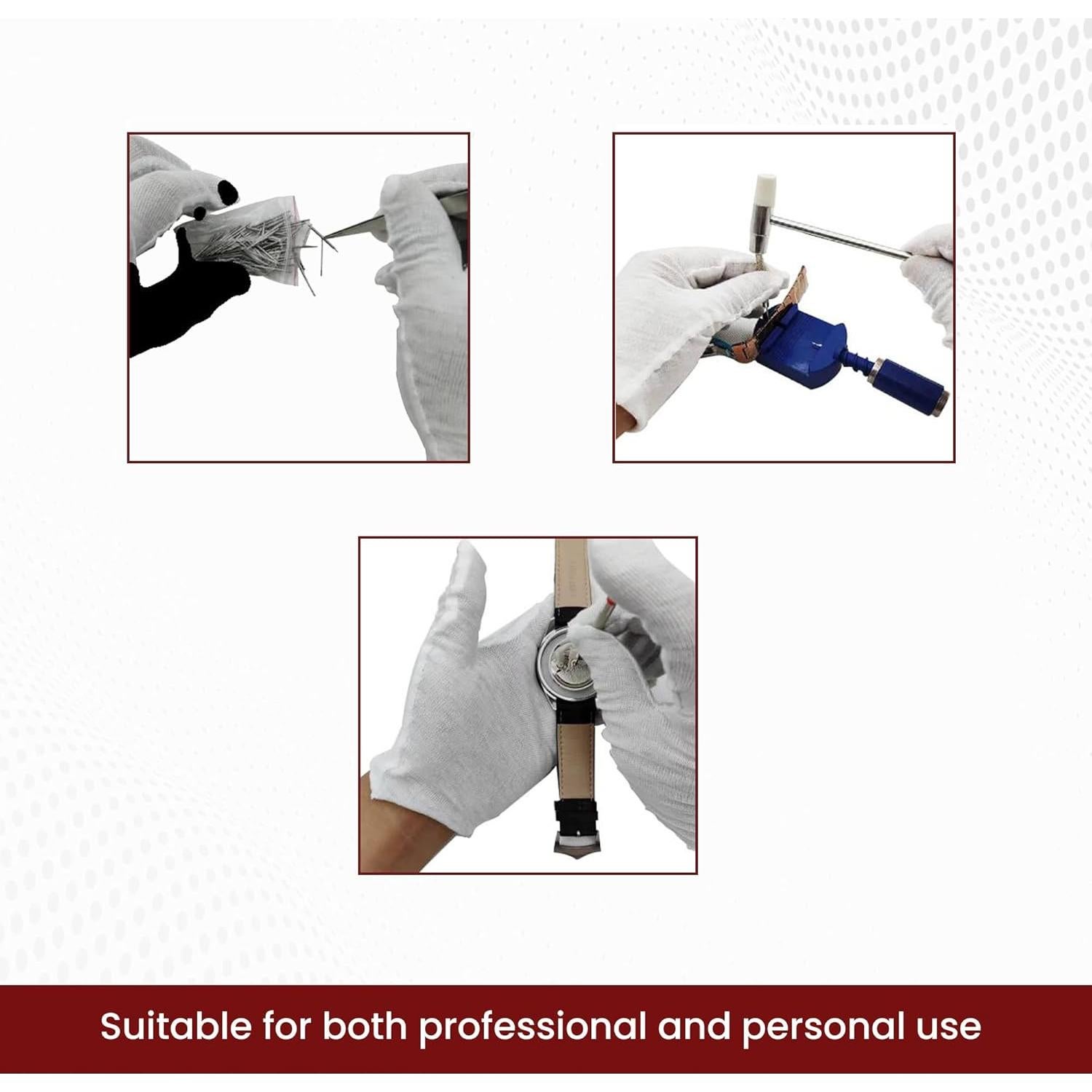 Suitable for both professional and personal use