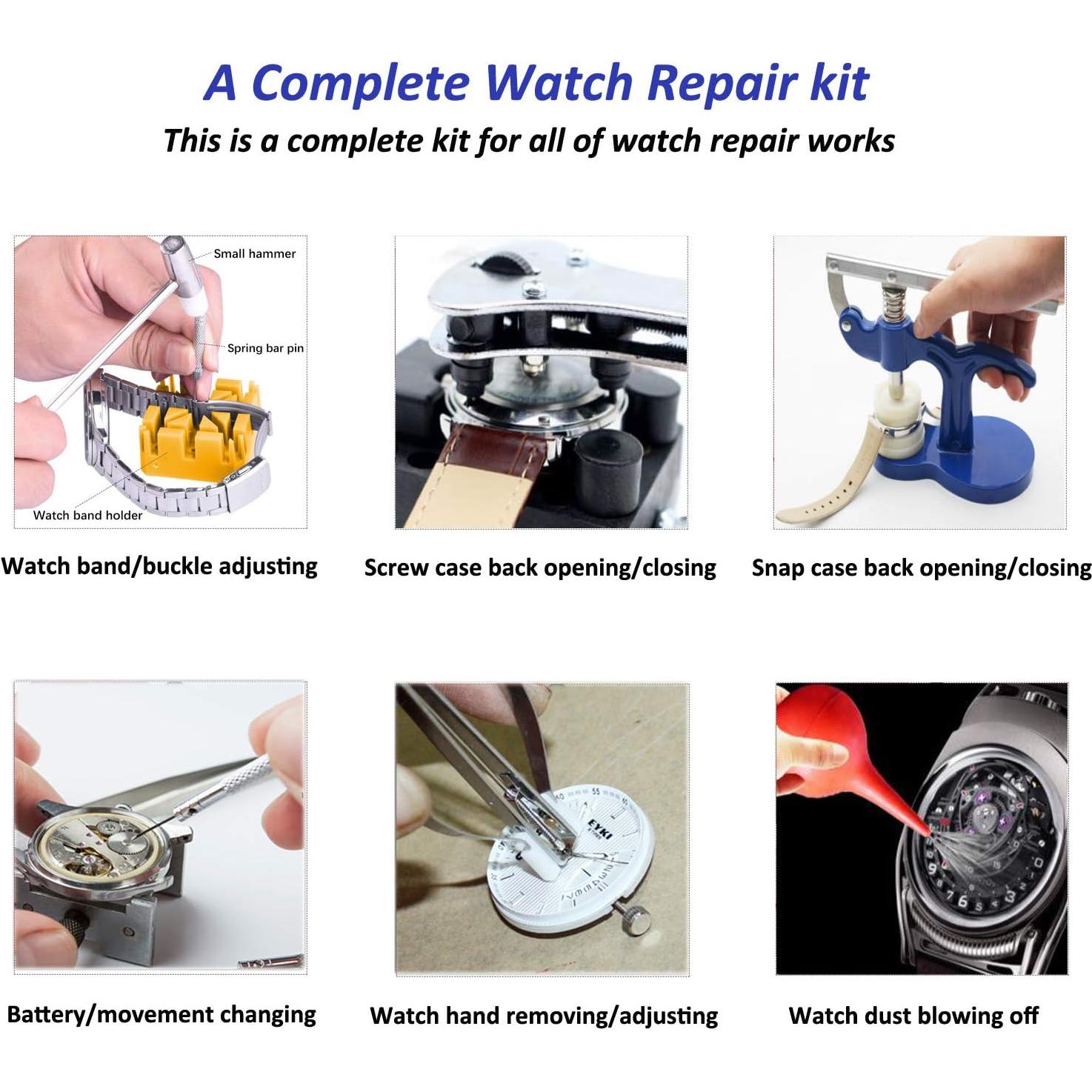 A Complete Watch Repair kit

This is a complete kit for all of watch repair works

Small hammer

Spring bar pin

Watch band holder

Watch band/buckle adjusting

Screw case back opening/closing

Snap case back opening/closing

Battery/movement changing

EYKI

Watch hand removing/adjusting

Watch dust blowing off