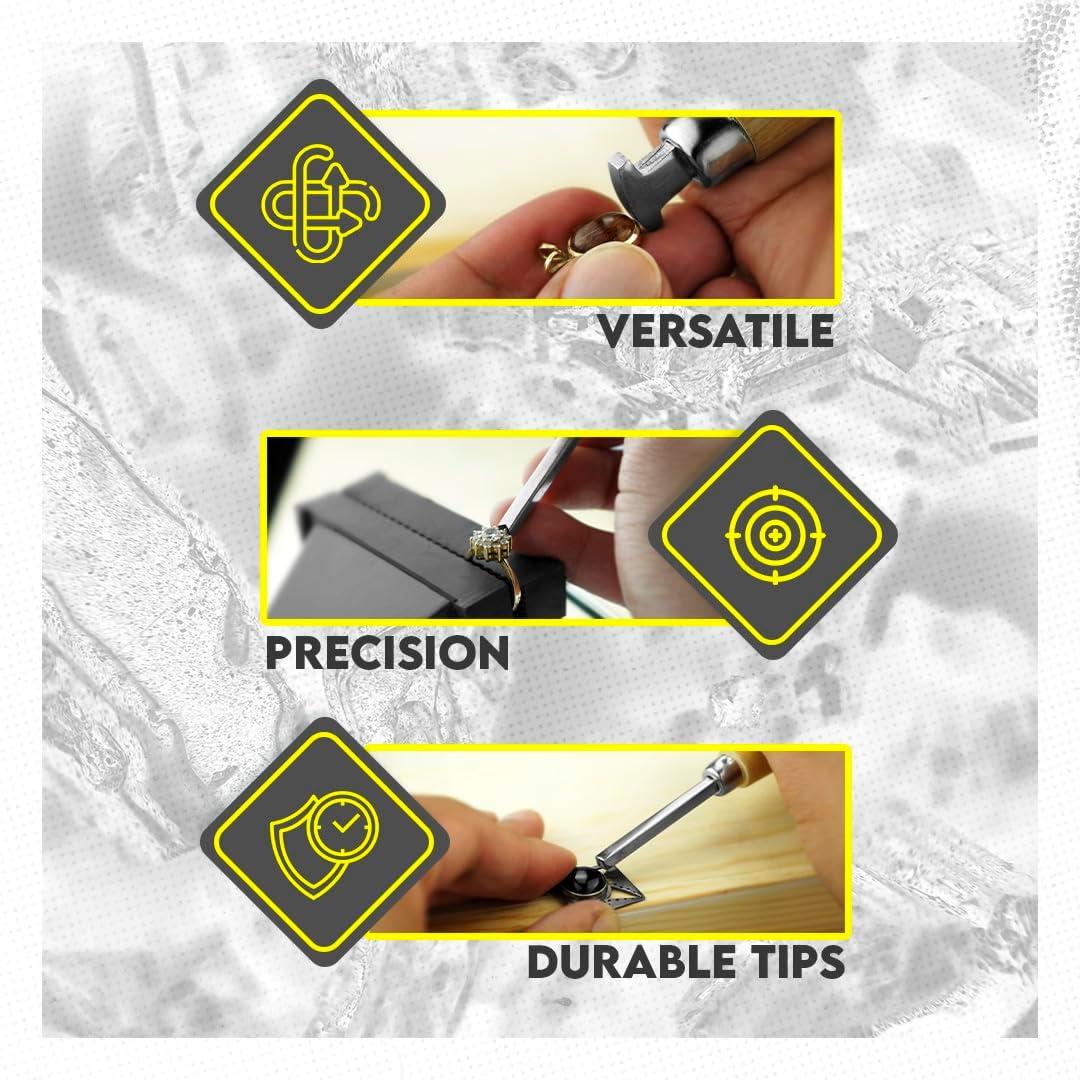 VERSATILE

PRECISION

DURABLE TIPS