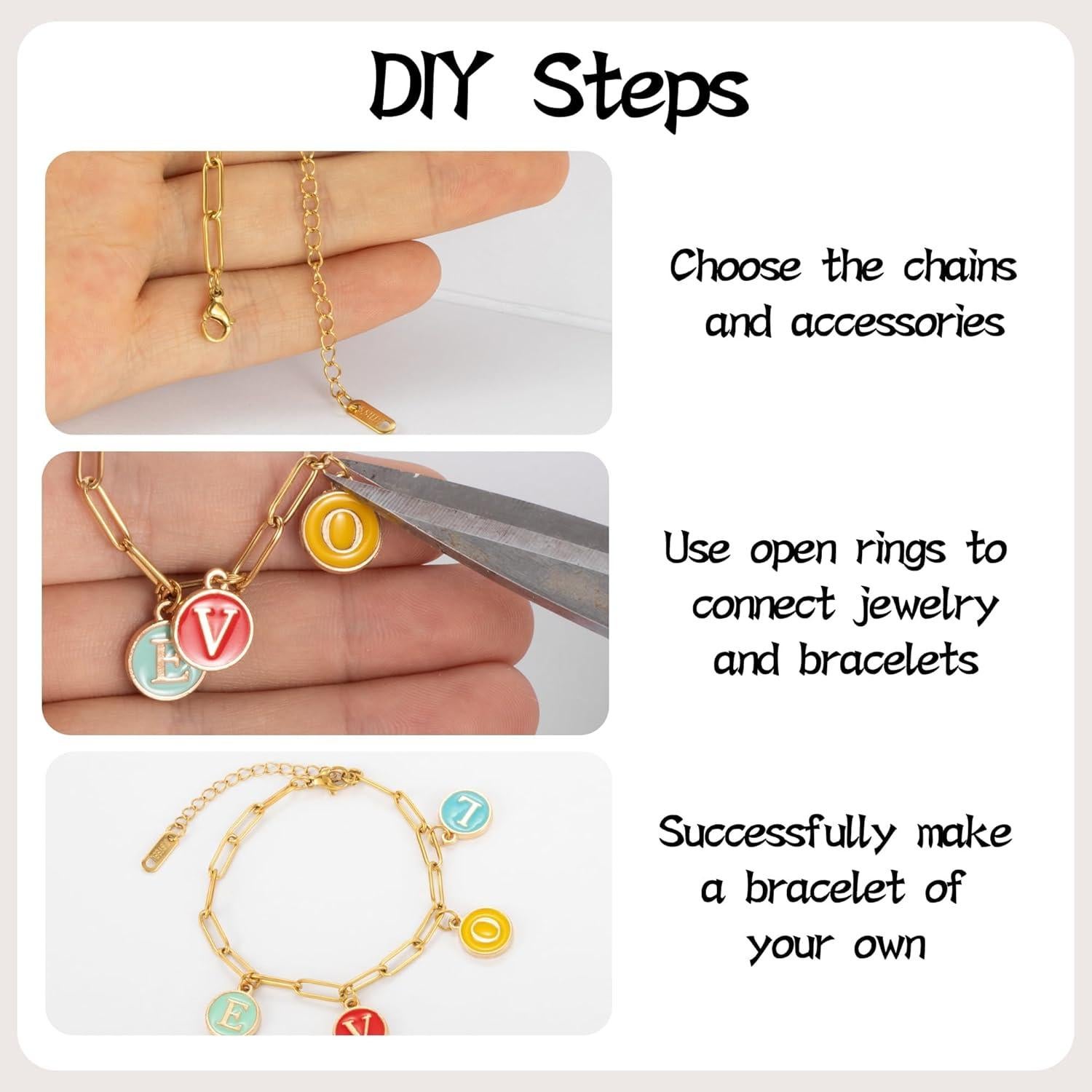 DIY Steps

Choose the chains and accessories

E V O

Use open rings to connect jewelry and bracelets

L O V E

Successfully make a bracelet of your own