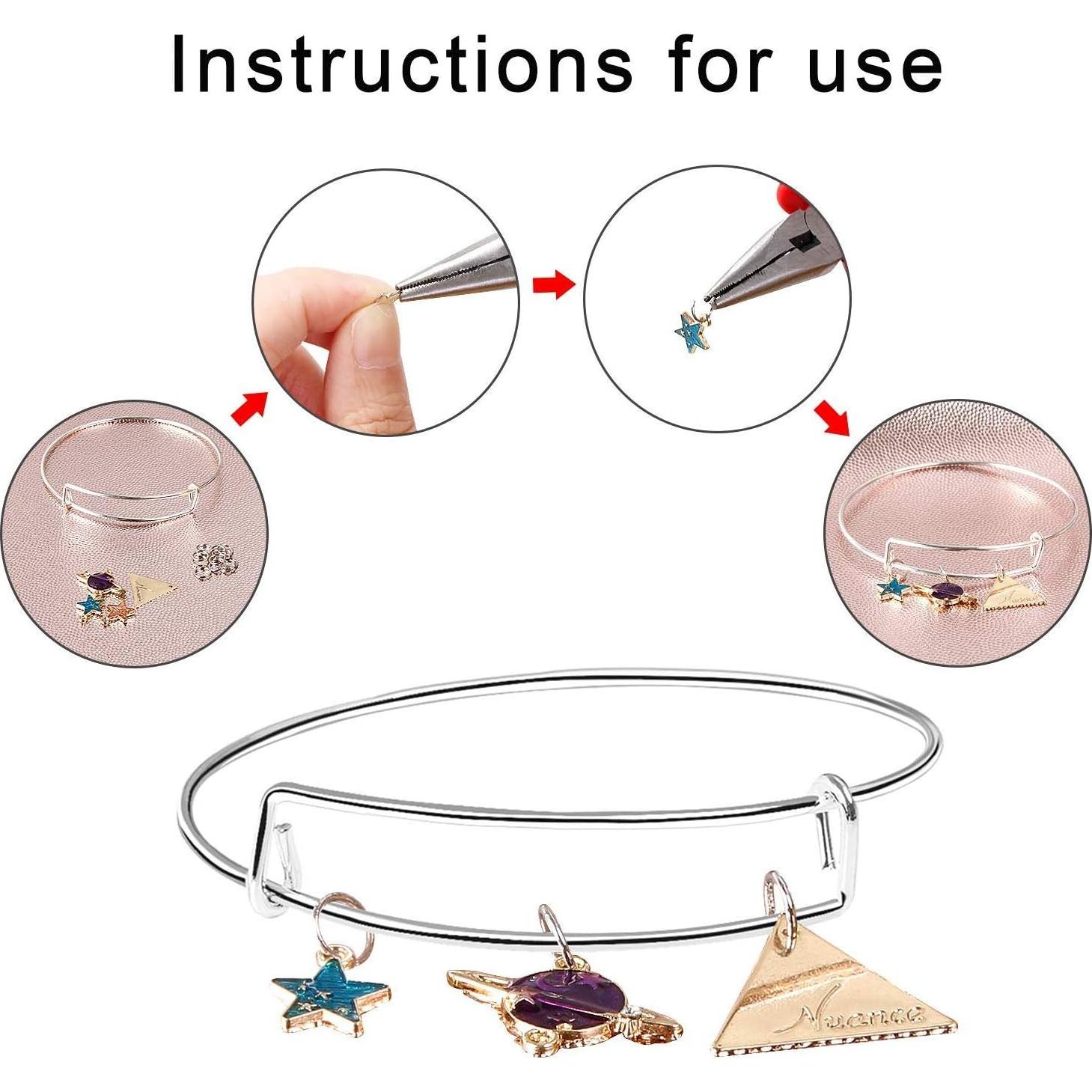 Instructions for use

Nuance