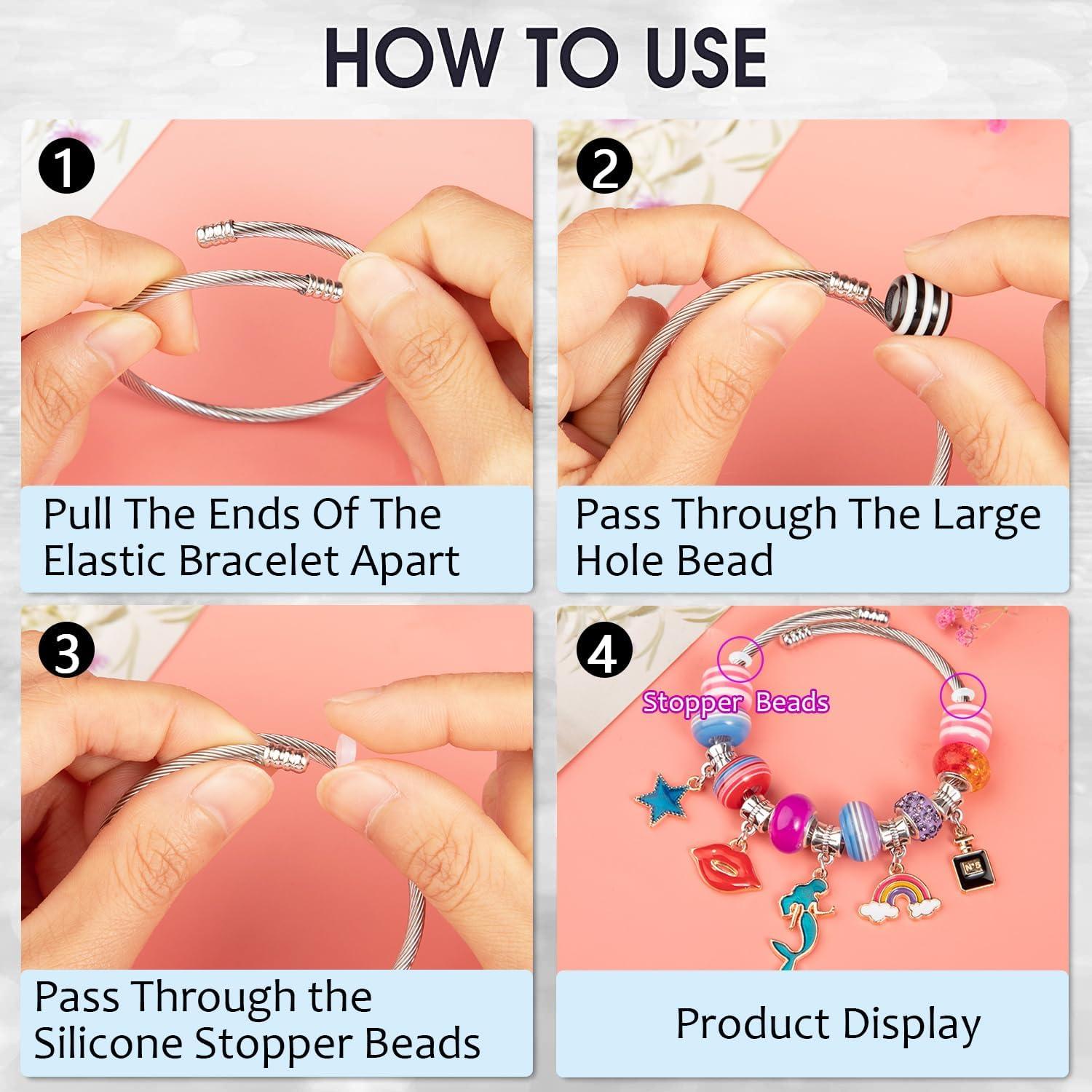 HOW TO USE

1

Pull The Ends Of The Elastic Bracelet Apart

2

Pass Through The Large Hole Bead

3

Pass Through the Silicone Stopper Beads

4

Stopper Beads

Product Display