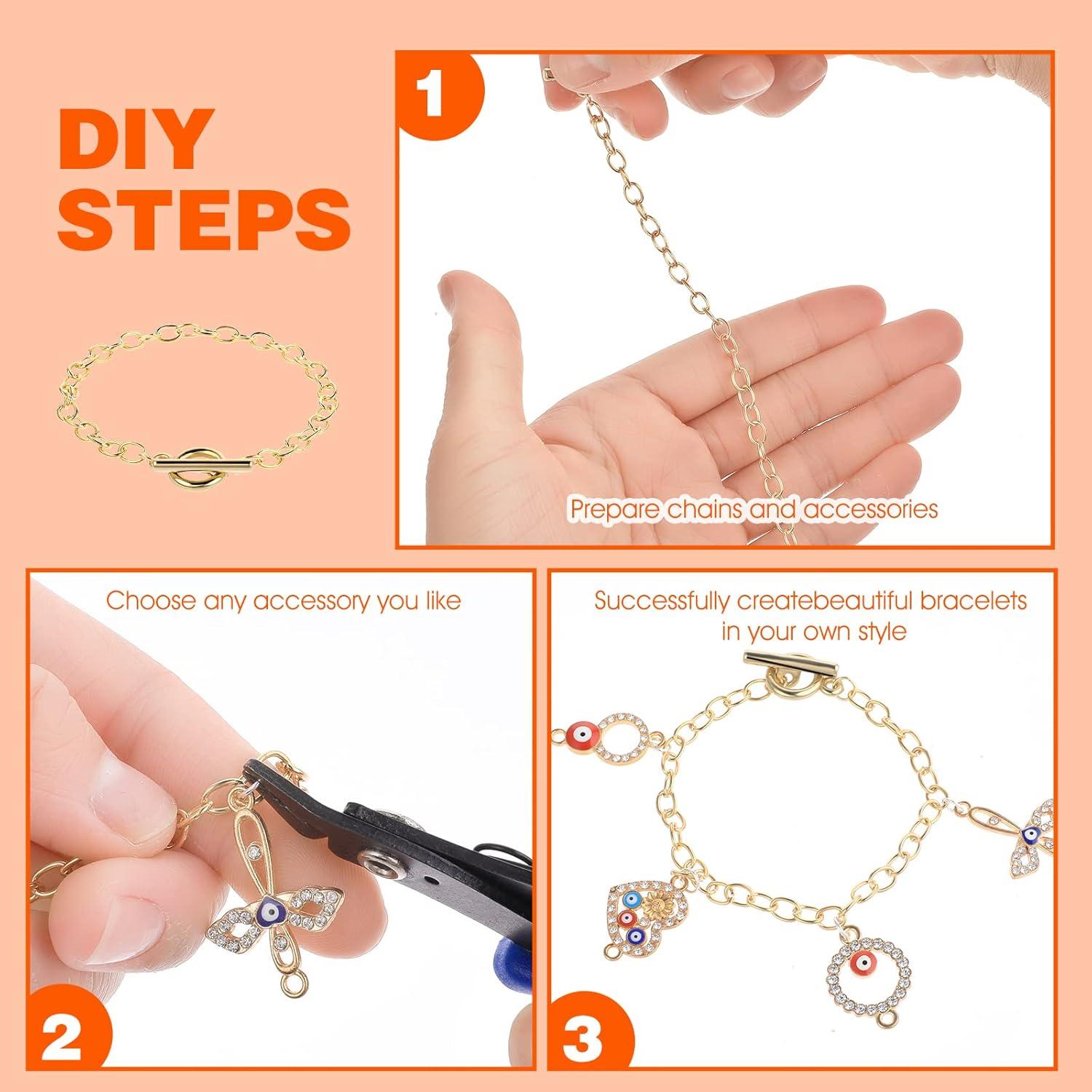 DIY STEPS

1

Prepare chains and accessories

Choose any accessory you like

2

Successfully createbeautiful bracelets in your own style

3