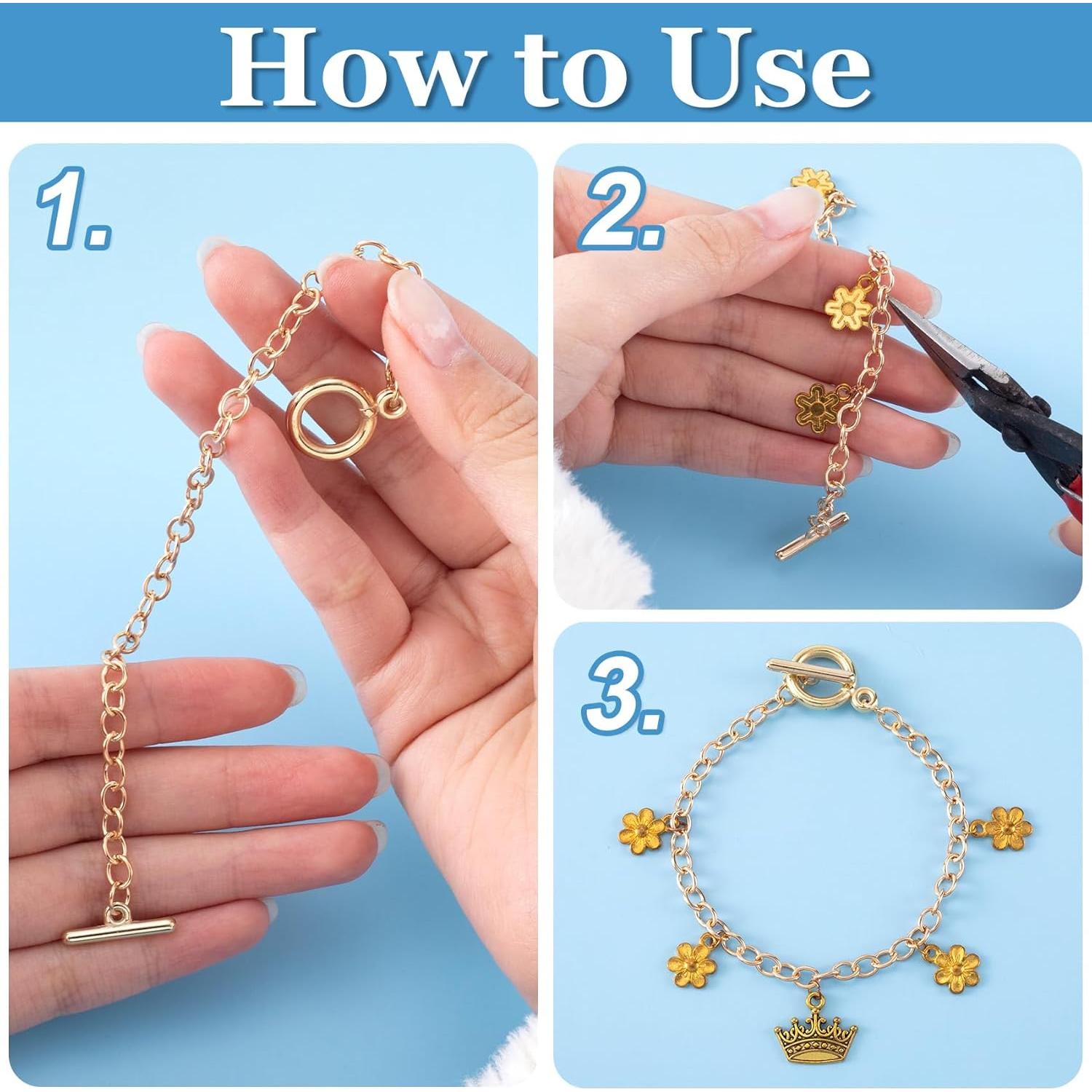 How to Use

1.

2.

3.