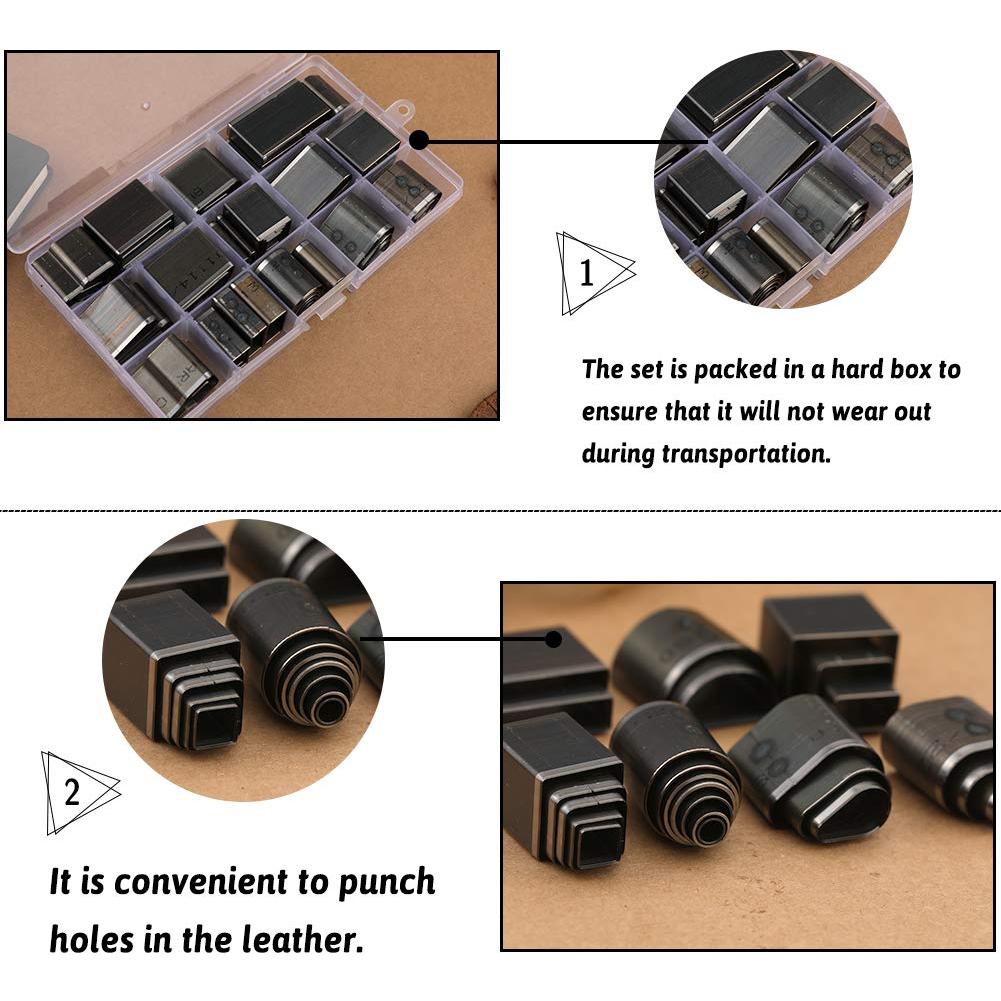 1

The set is packed in a hard box to ensure that it will not wear out during transportation.

2

It is convenient to punch holes in the leather.