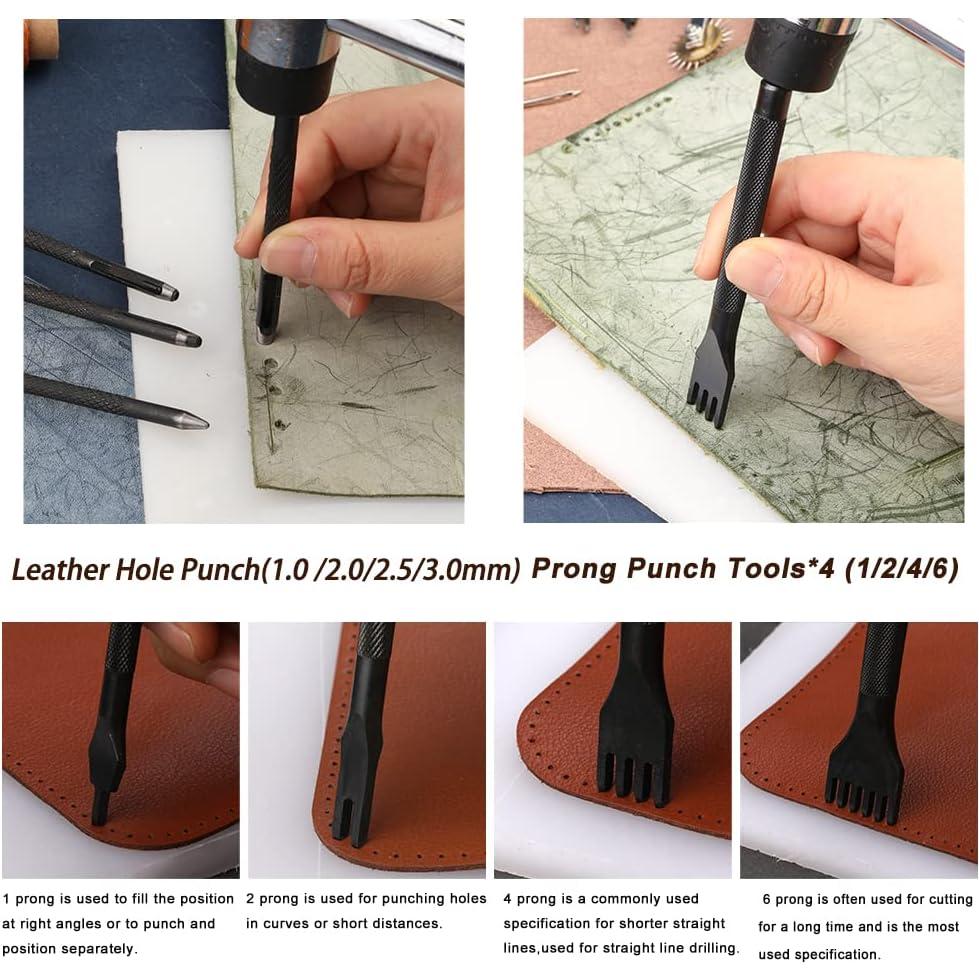 Leather Hole Punch(1.0 /2.0/2.5/3.0mm)

Prong Punch Tools*4 (1/2/4/6)

1 prong is used to fill the position at right angles or to punch and position separately.

2 prong is used for punching holes in curves or short distances.

4 prong is a commonly used specification for shorter straight lines,used for straight line drilling.

6 prong is often used for cutting for a long time and is the most used specification.