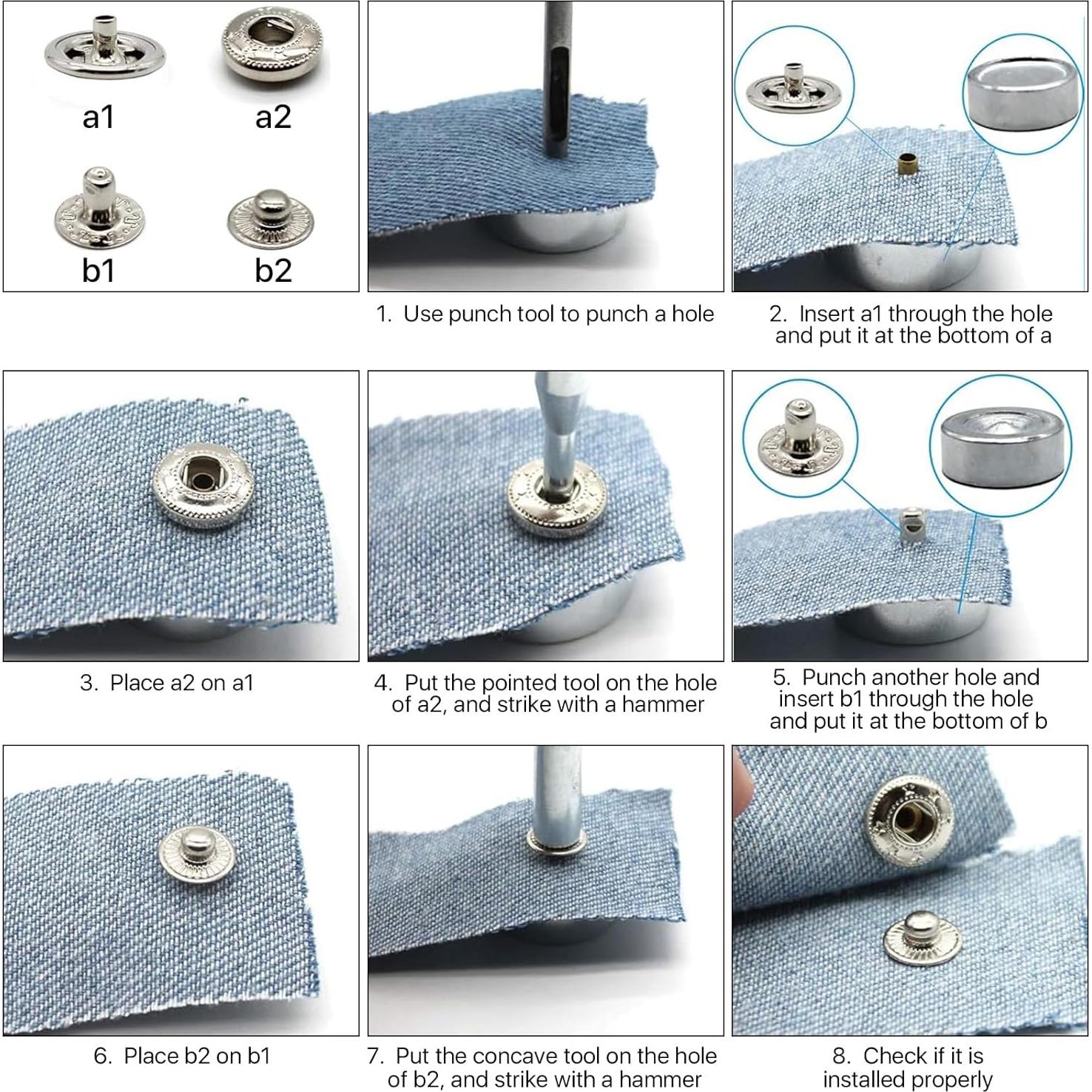 a1
a2
b1
b2

1. Use punch tool to punch a hole

2. Insert a1 through the hole and put it at the bottom of a

3. Place a2 on a1

4. Put the pointed tool on the hole of a2, and strike with a hammer

5. Punch another hole and insert b1 through the hole and put it at the bottom of b

6. Place b2 on b1

7. Put the concave tool on the hole of b2, and strike with a hammer

8. Check if it is installed properly