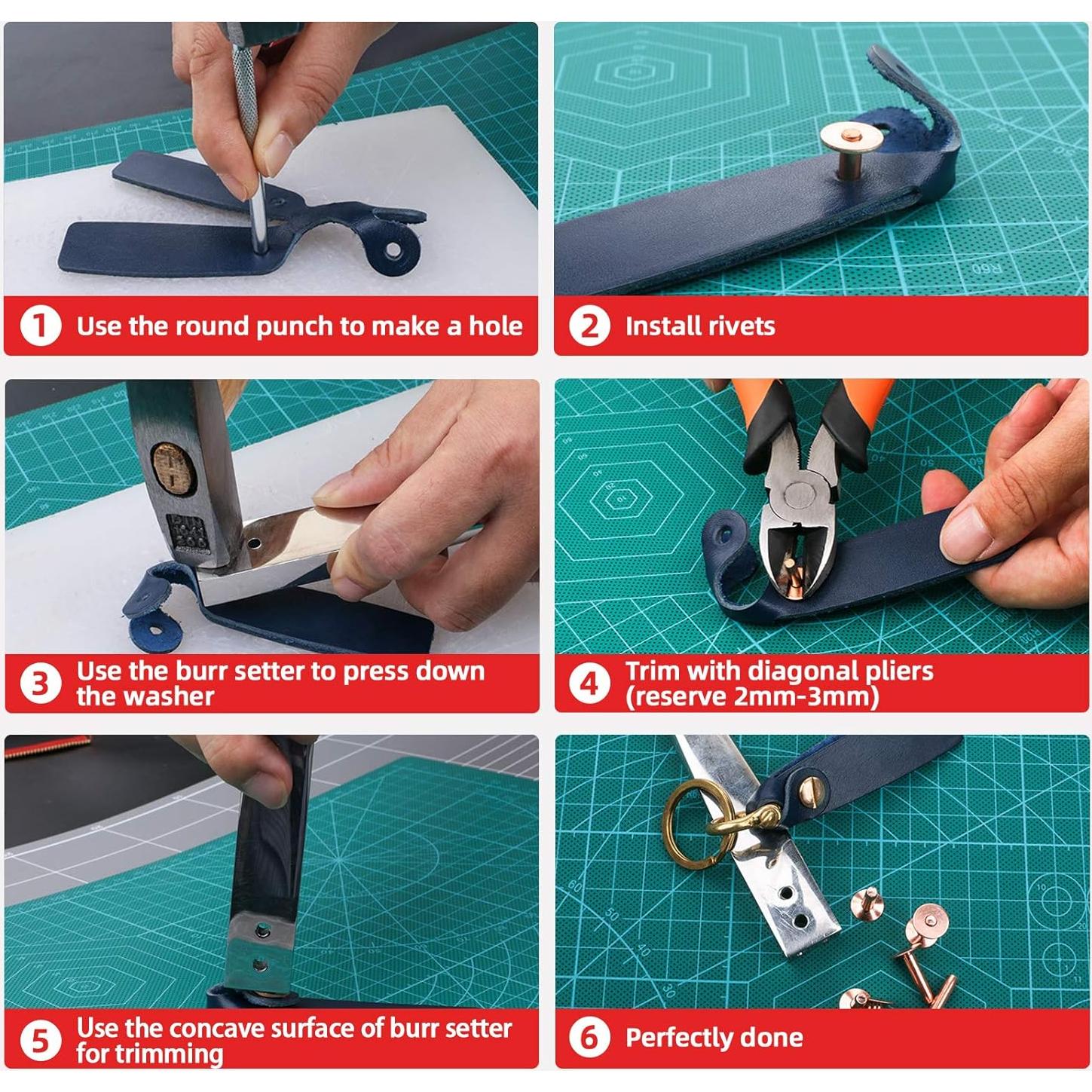 1 Use the round punch to make a hole

2 Install rivets

3 Use the burr setter to press down the washer

4 Trim with diagonal pliers (reserve 2mm-3mm)

5 Use the concave surface of burr setter for trimming

6 Perfectly done