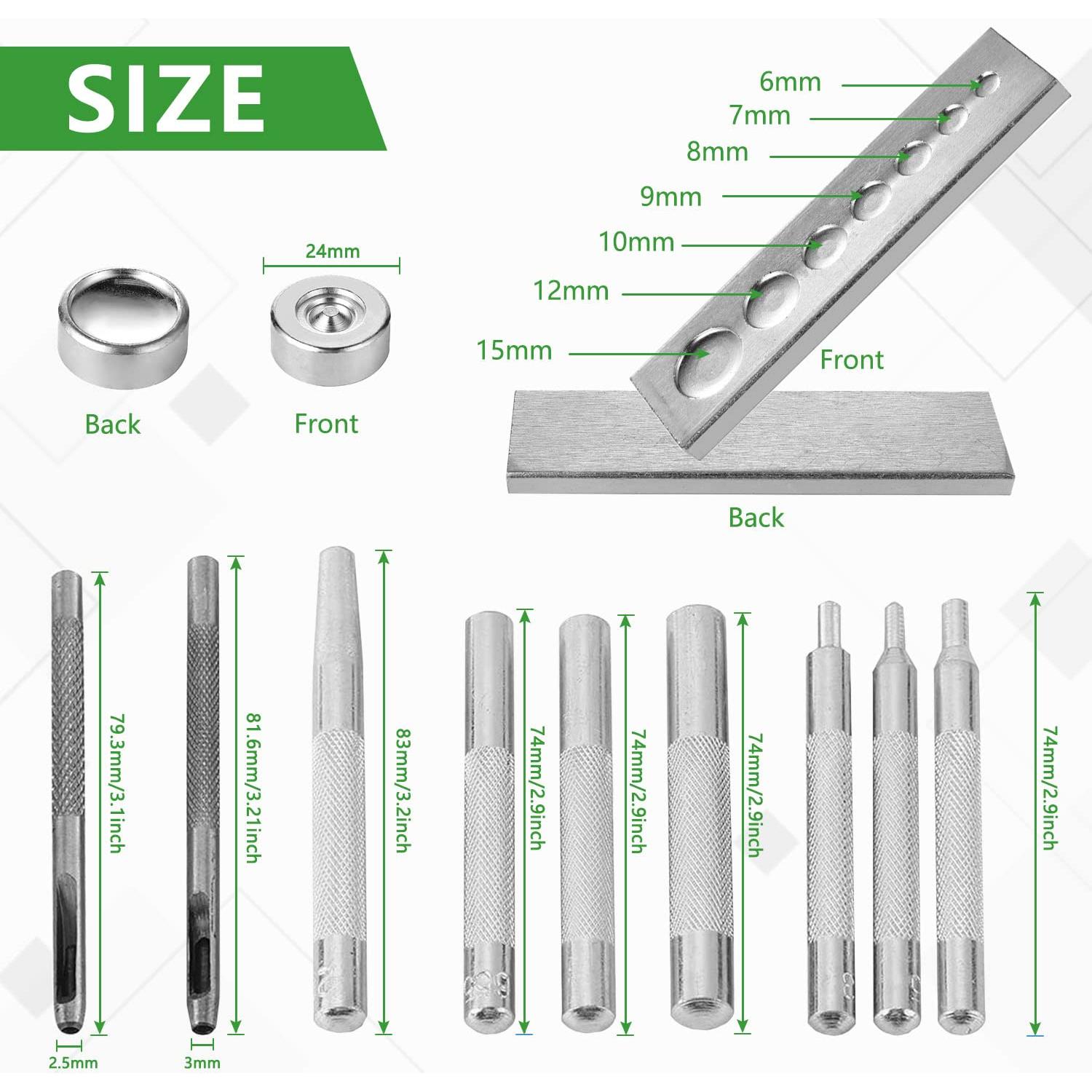 SIZE

6mm
7mm
8mm
9mm
10mm
12mm
15mm
Front
Back

24mm
Back
Front

79.3mm/3.1inch
81.6mm/3.21inch
83mm/3.2inch
74mm/2.9inch
74mm/2.9inch
74mm/2.9inch
74mm/2.9inch

2.5mm
3mm