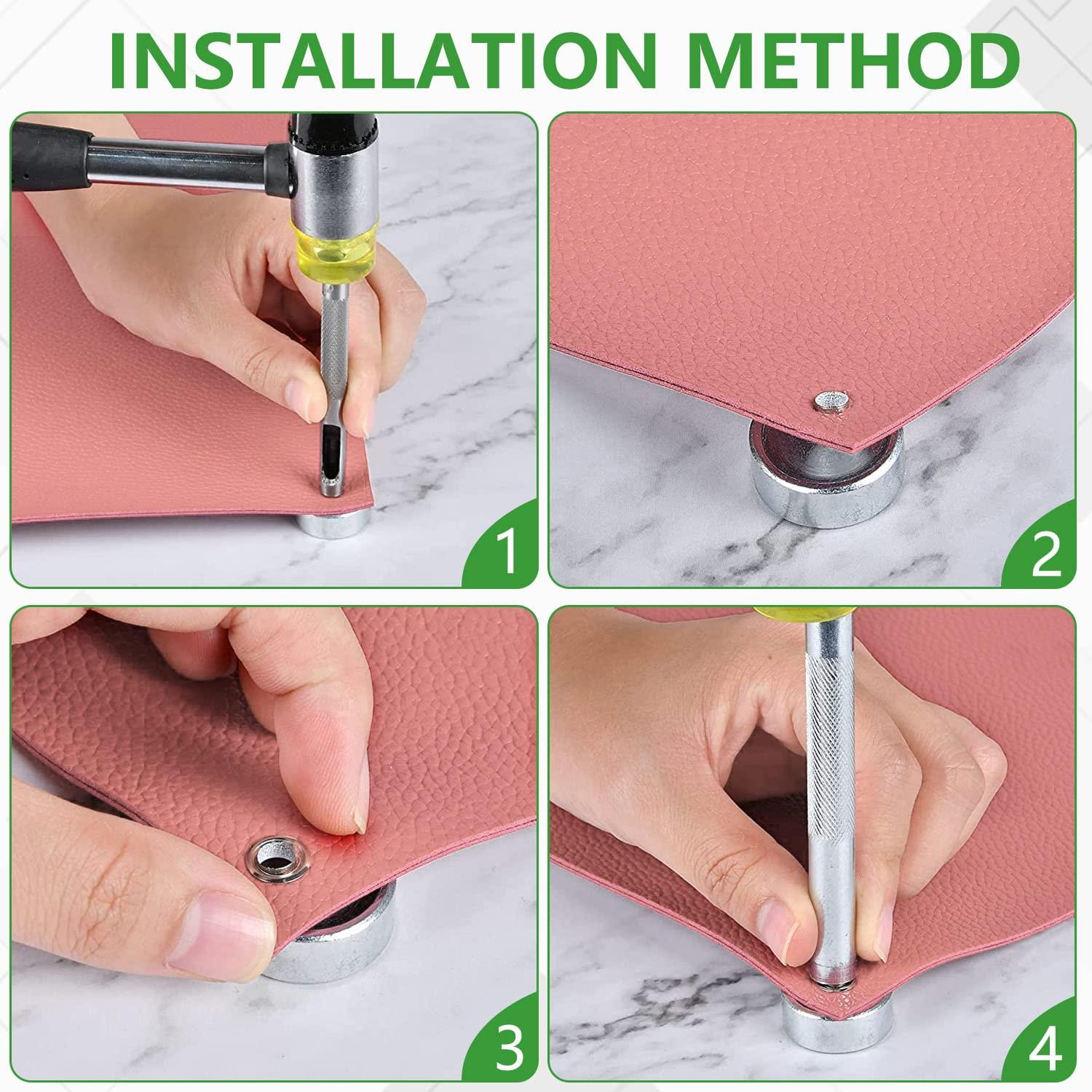 INSTALLATION METHOD

1

2

3

4