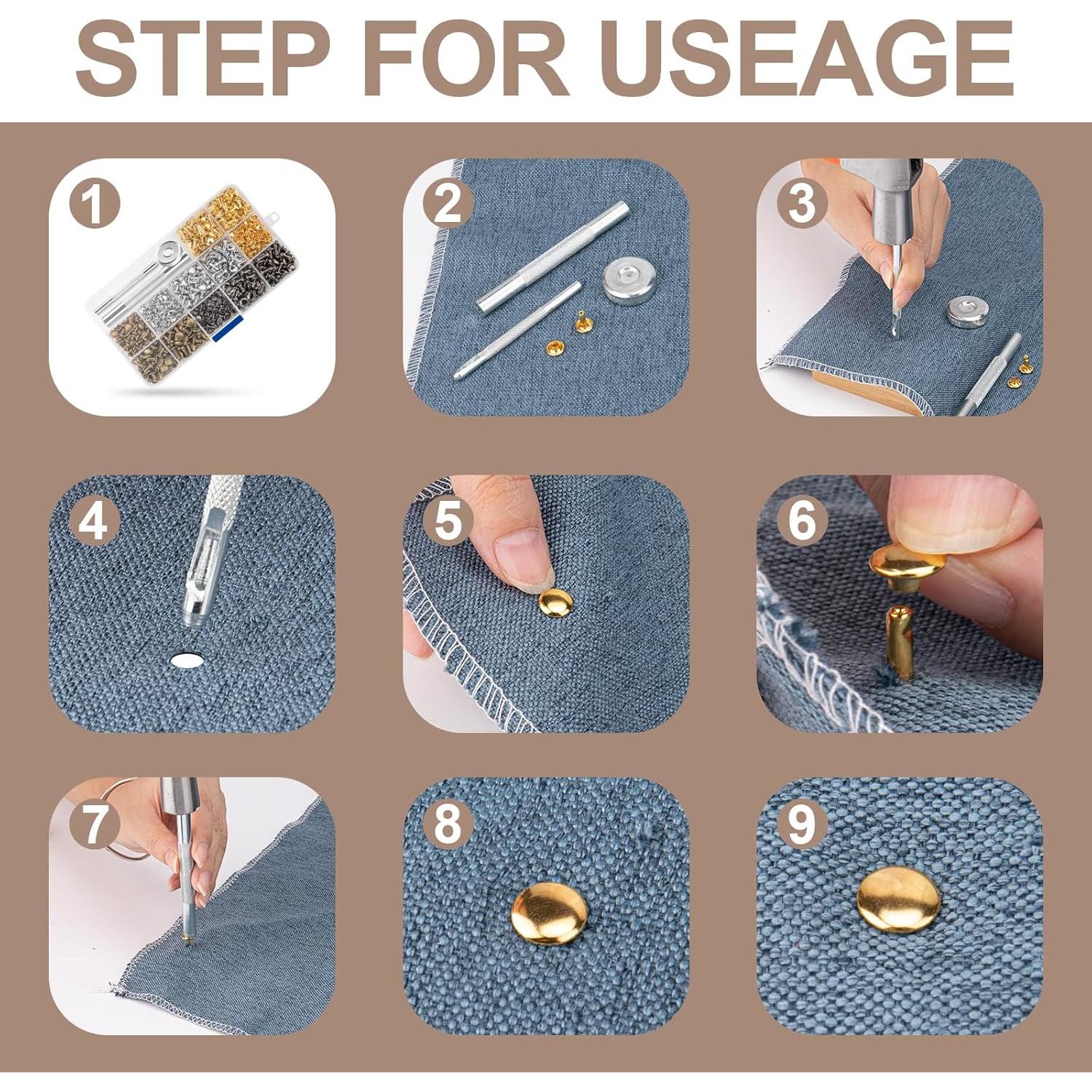 STEP FOR USEAGE

1

2

3

4

5

6

7

8

9