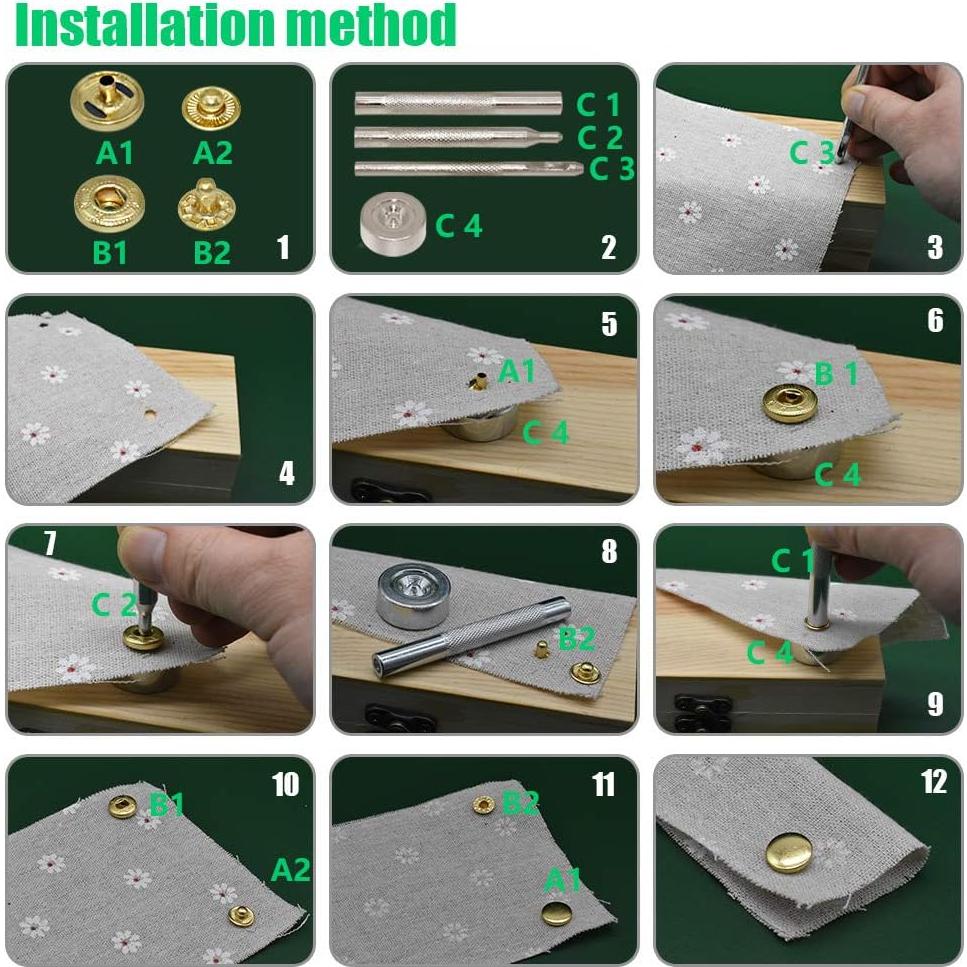 Installation method

A1 A2
B1 B2
1

C 1
C 2
C 3
C 4
2

C 3
3

4

5
A1
C 4

6
B 1
C 4

7
C 2

8
B2

C 1
C 4
9

10
B1
A2

11
B2
A1

12