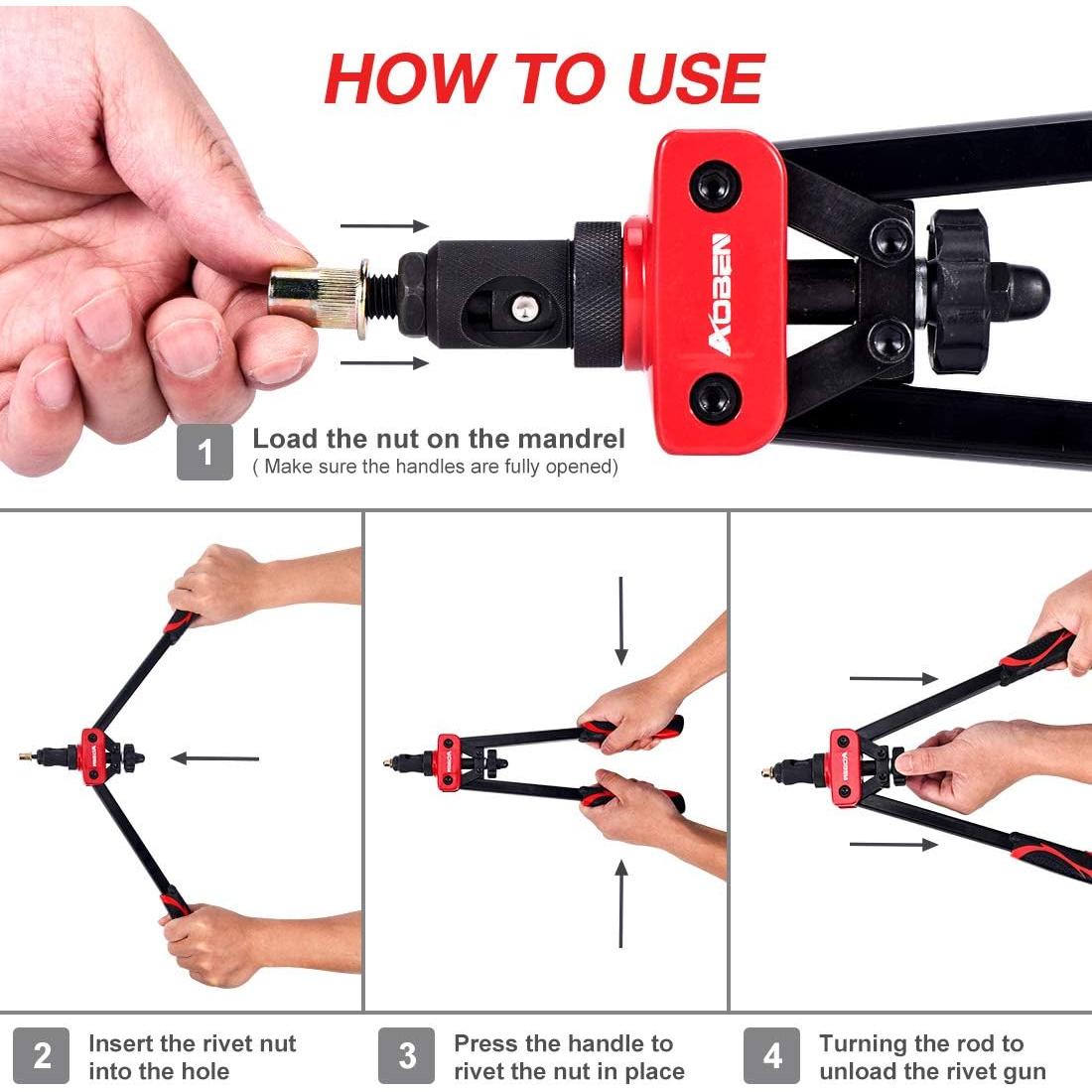 HOW TO USE

AOBEN

1 Load the nut on the mandrel
( Make sure the handles are fully opened)

2 Insert the rivet nut into the hole

3 Press the handle to rivet the nut in place

4 Turning the rod to unload the rivet gun