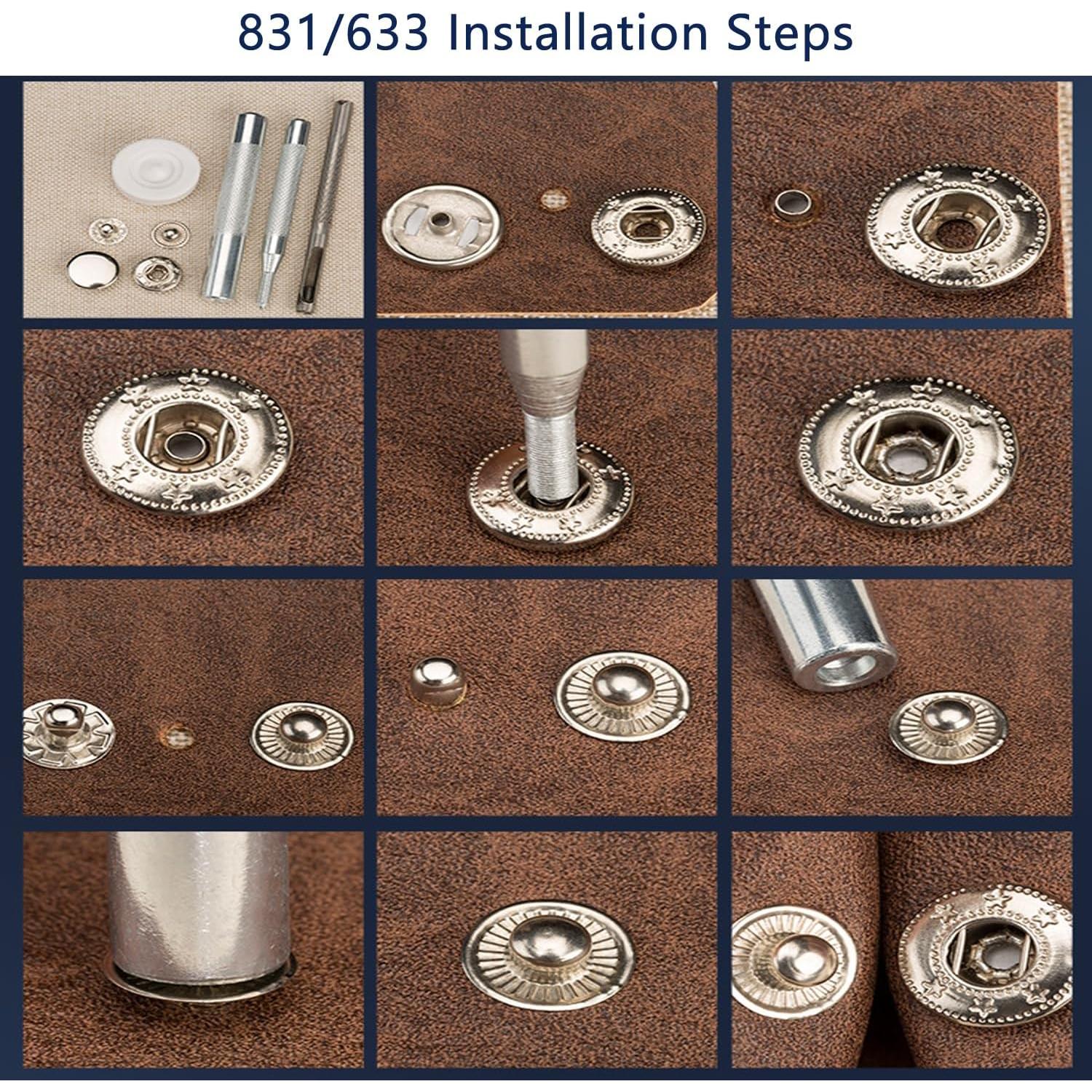 831/633 Installation Steps