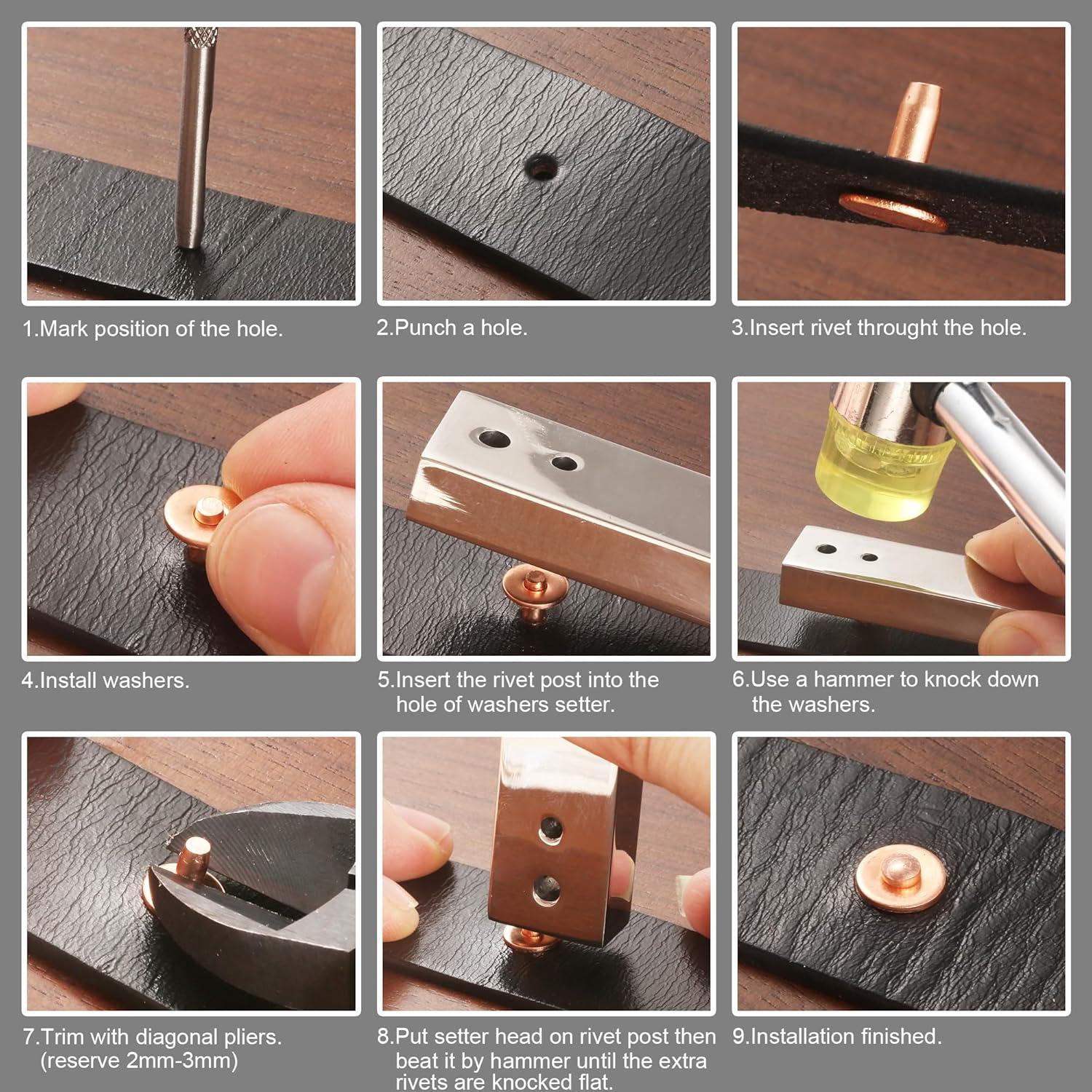 1.Mark position of the hole.

2.Punch a hole.

3.Insert rivet throught the hole.

4.Install washers.

5.Insert the rivet post into the hole of washers setter.

6.Use a hammer to knock down the washers.

7.Trim with diagonal pliers. (reserve 2mm-3mm)

8.Put setter head on rivet post then beat it by hammer until the extra rivets are knocked flat.

9.Installation finished.