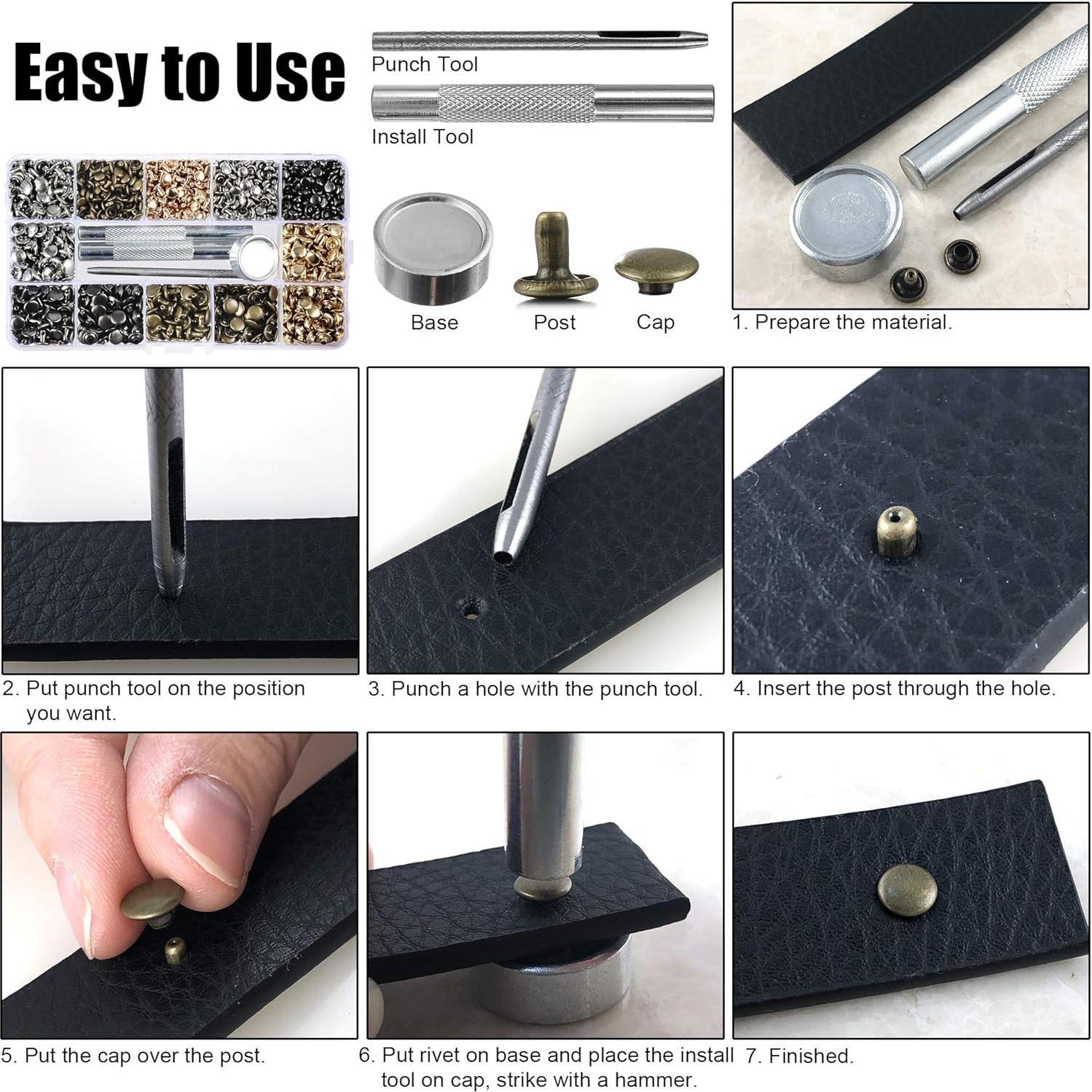 Easy to Use

Punch Tool

Install Tool

Base

Post

Cap

1. Prepare the material.

2. Put punch tool on the position you want.

3. Punch a hole with the punch tool.

4. Insert the post through the hole.

5. Put the cap over the post.

6. Put rivet on base and place the install tool on cap, strike with a hammer.

7. Finished.