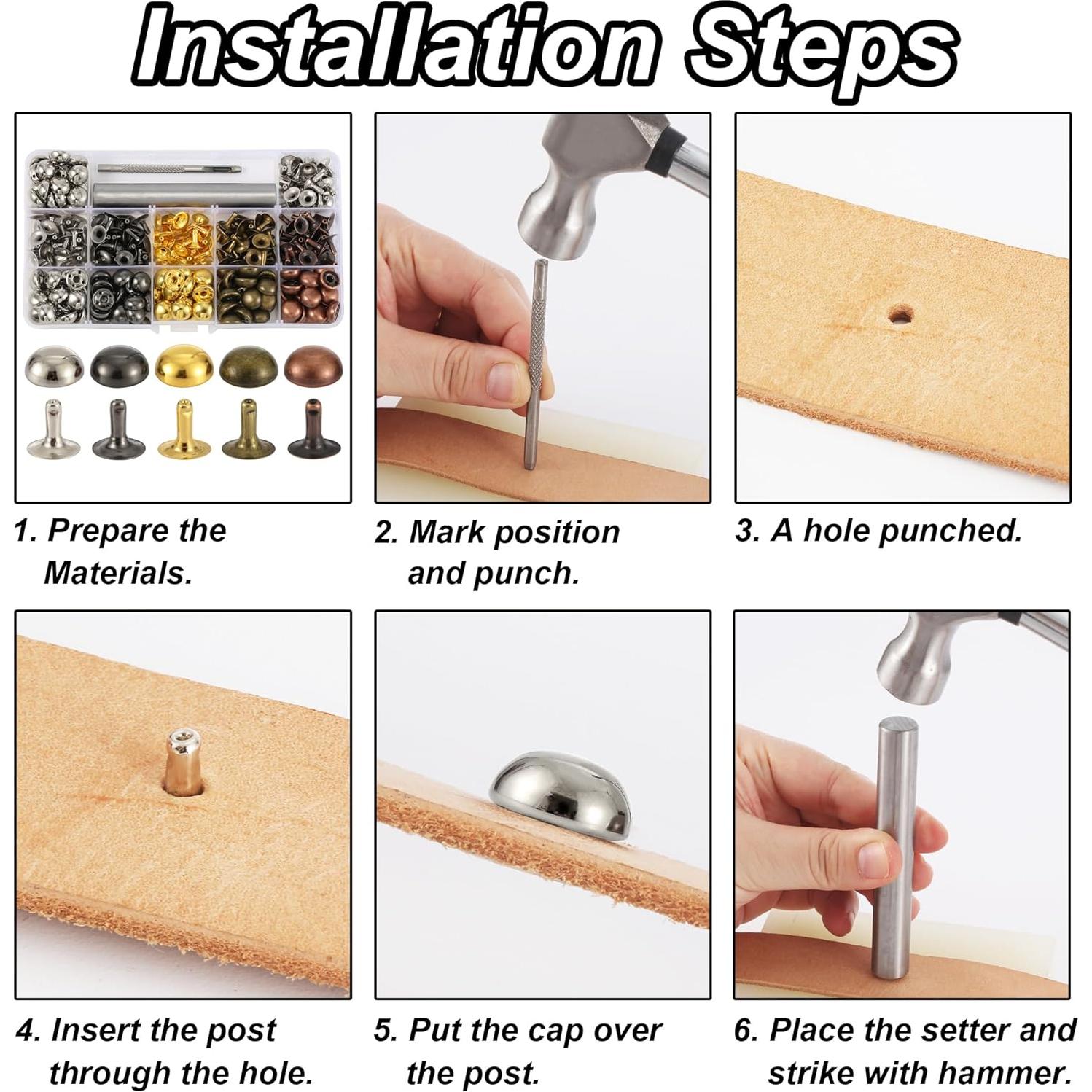 Installation Steps

1. Prepare the Materials.

2. Mark position and punch.

3. A hole punched.

4. Insert the post through the hole.

5. Put the cap over the post.

6. Place the setter and strike with hammer.